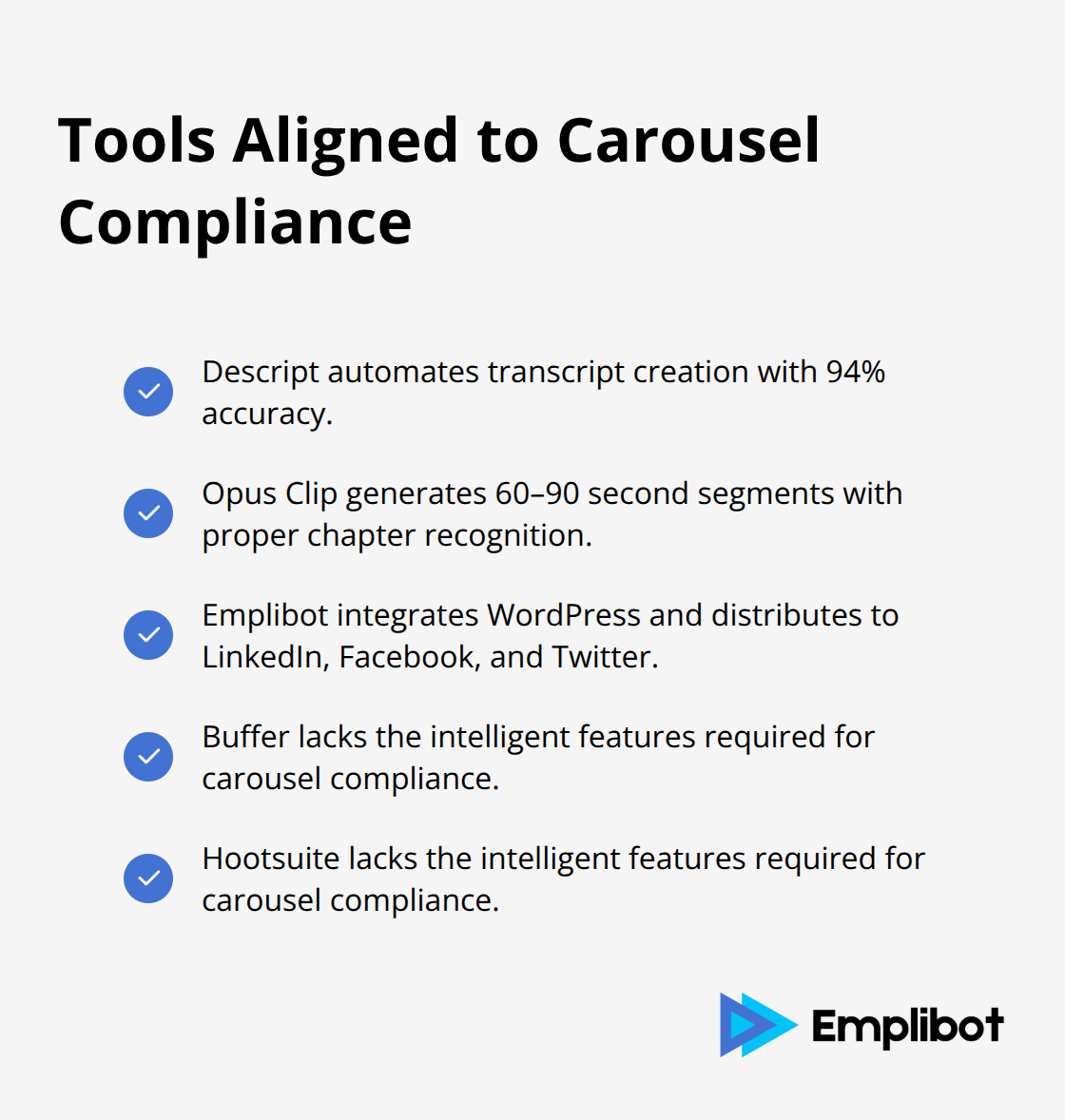 Tools Aligned to Carousel Compliance

Descript automates transcript creation with 94% accuracy.

Opus Clip generates 60–90 second segments with proper chapter recognition.

Emplibot integrates WordPress and distributes to LinkedIn, Facebook, and Twitter.

Buffer lacks the intelligent features required for carousel compliance.

Hootsuite lacks the intelligent features required for carousel compliance.

Emplibot