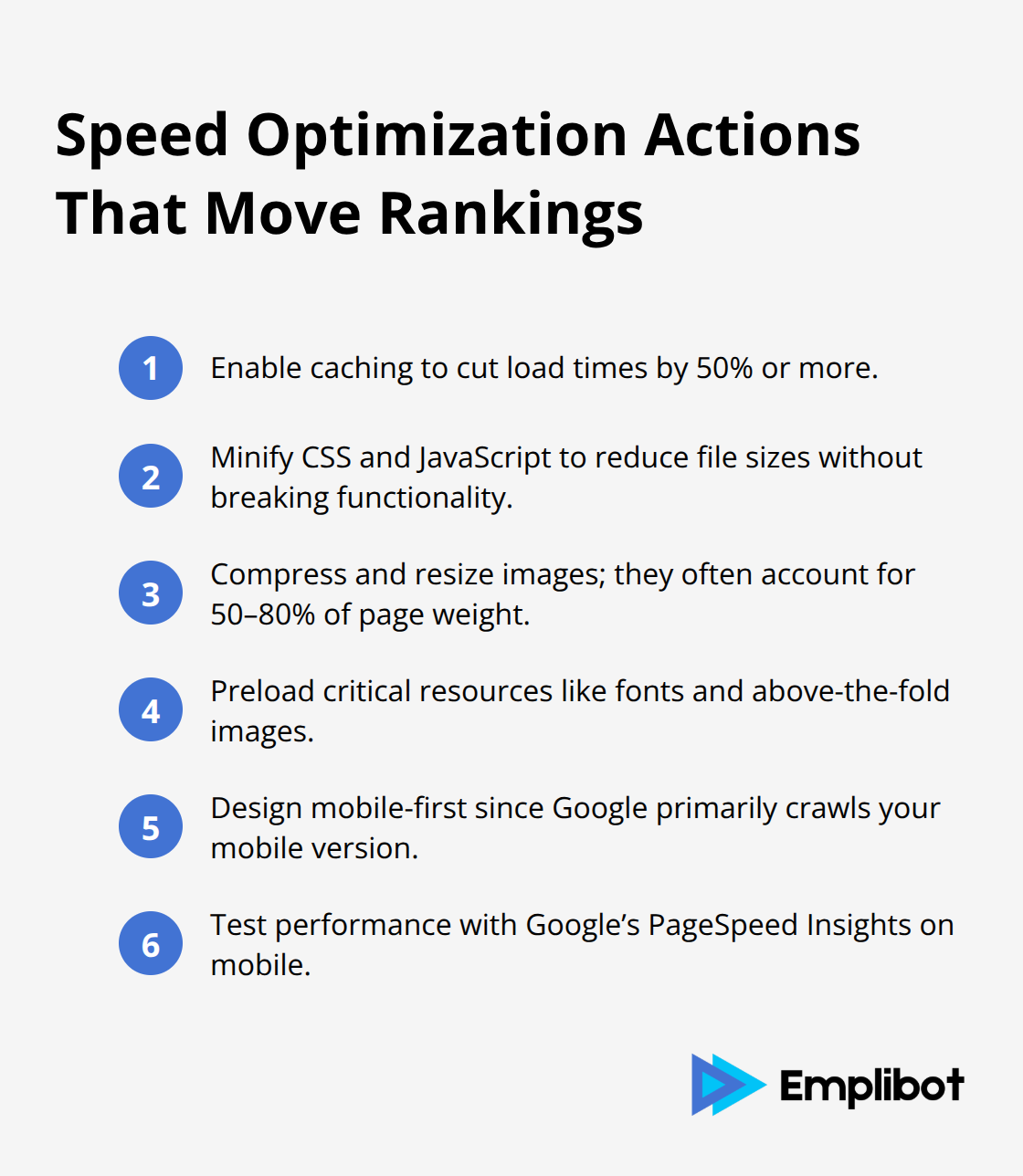 Speed Optimization Actions That Move Rankings

1 Enable caching to cut load times by 50% or more.

2 Minify CSS and JavaScript to reduce file sizes without breaking functionality.

3 Compress and resize images; they often account for 50–80% of page weight.

4 Preload critical resources like fonts and above-the-fold images.

5 Design mobile-first since Google primarily crawls your mobile version.

6 Test performance with Google's PageSpeed Insights on mobile.

Emplibot