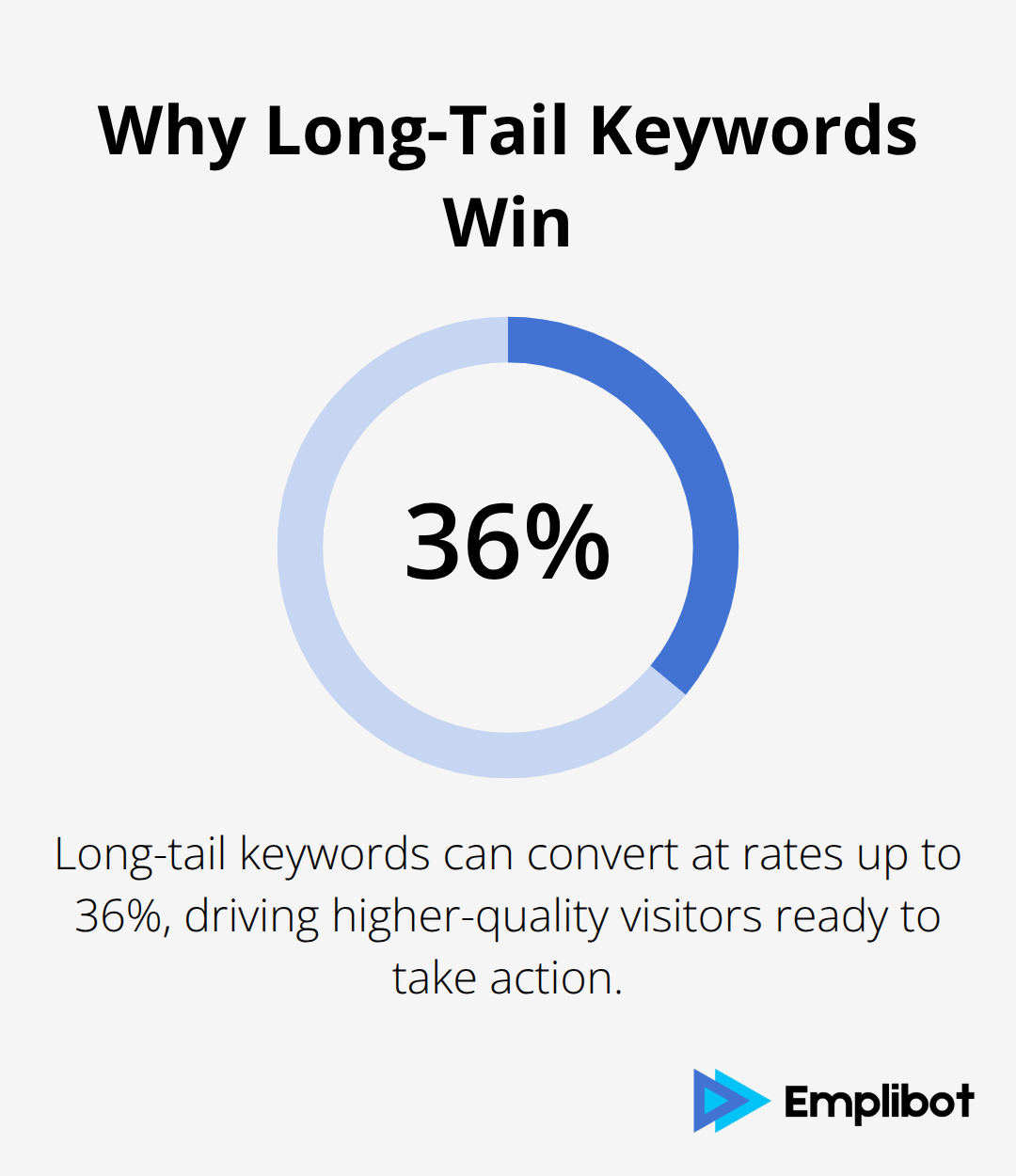 Why Long-Tail Keywords Win

36%

Long-tail keywords can convert at rates up to 36%, driving higher-quality visitors ready to take action.

Emplibot