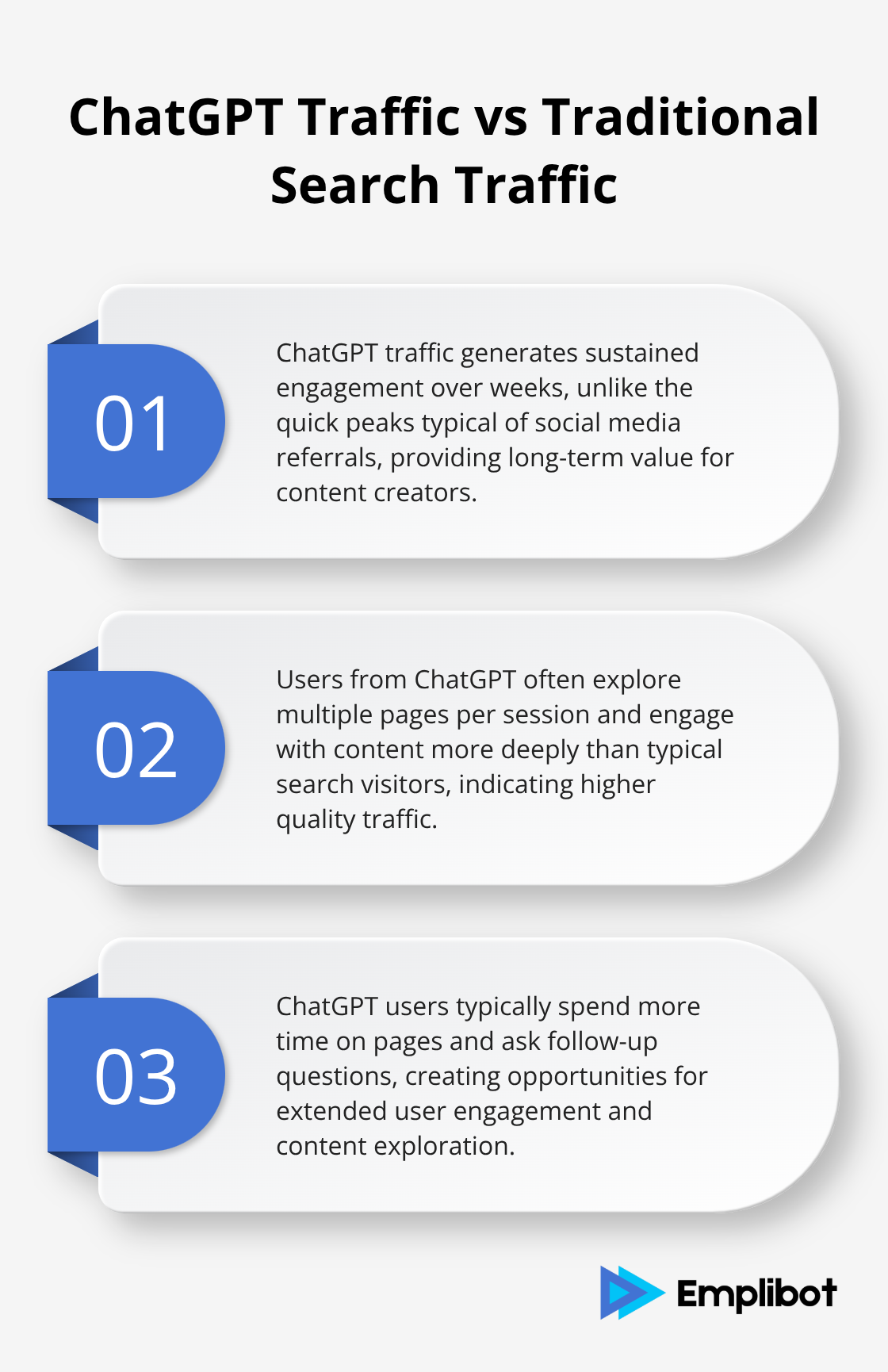 ChatGPT Traffic vs Traditional Search Traffic

01

ChatGPT traffic generates sustained engagement over weeks, unlike the quick peaks typical of social media referrals, providing long-term value for content creators.

02

Users from ChatGPT often explore multiple pages per session and engage with content more deeply than typical search visitors, indicating higher quality traffic.

03

ChatGPT users typically spend more time on pages and ask follow-up questions, creating opportunities for extended user engagement and content exploration.

Emplibot