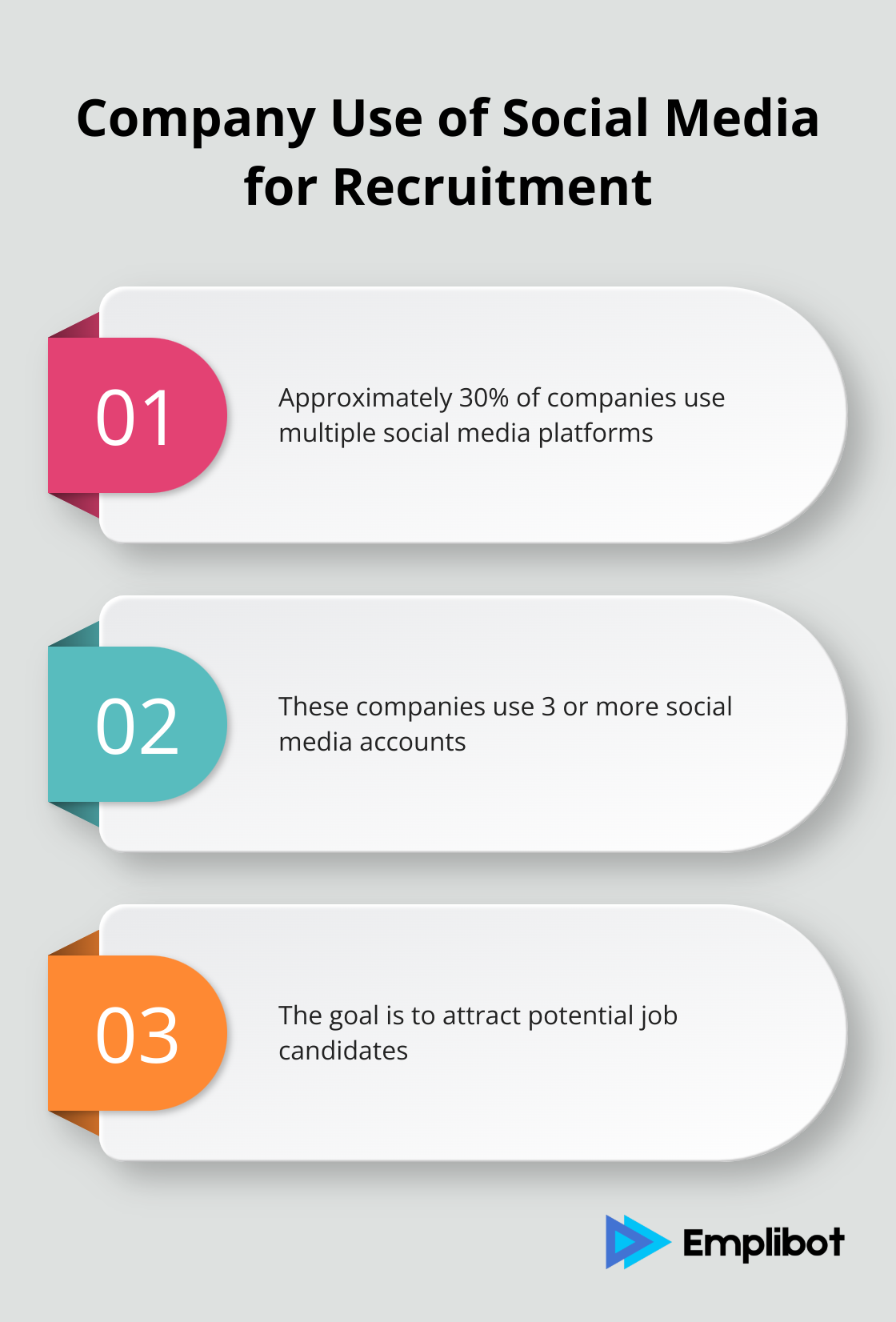 Company Use of Social Media for Recruitment

01

Approximately 30% of companies use multiple social media platforms

02

These companies use 3 or more social media accounts

03

The goal is to attract potential job candidates

Emplibot