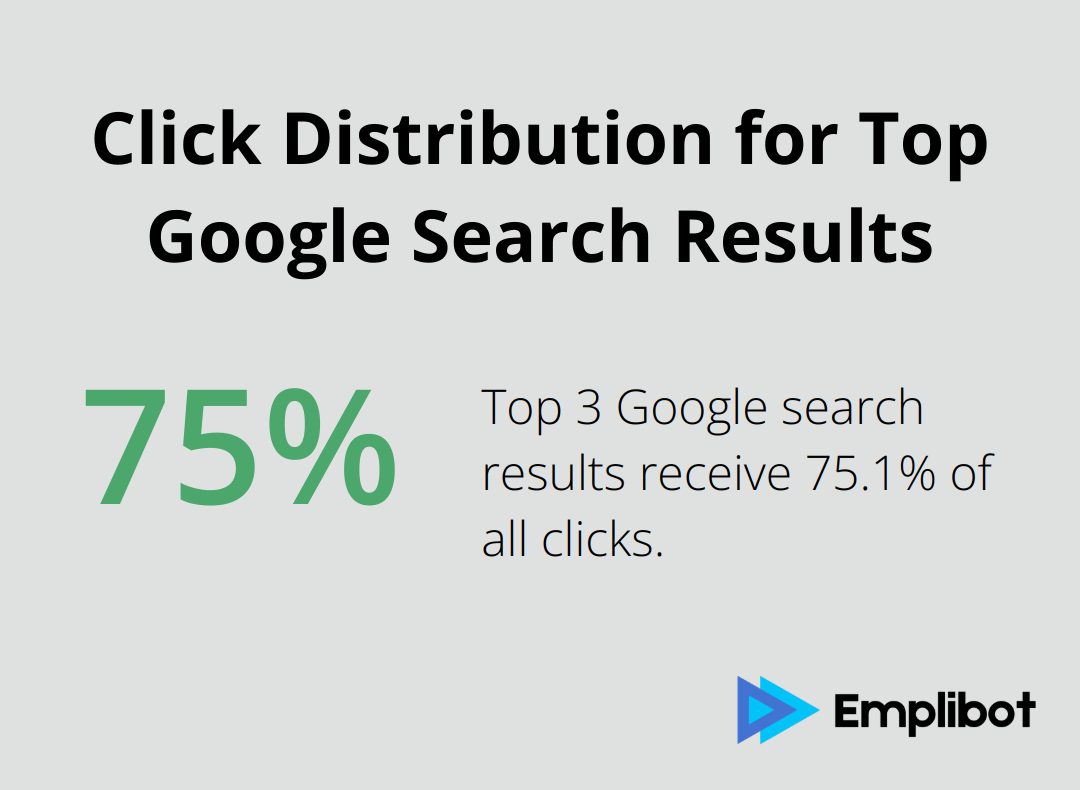 Click Distribution for Top Google Search Results

75%

Top 3 Google search results receive 75.1% of all clicks.

Emplibot