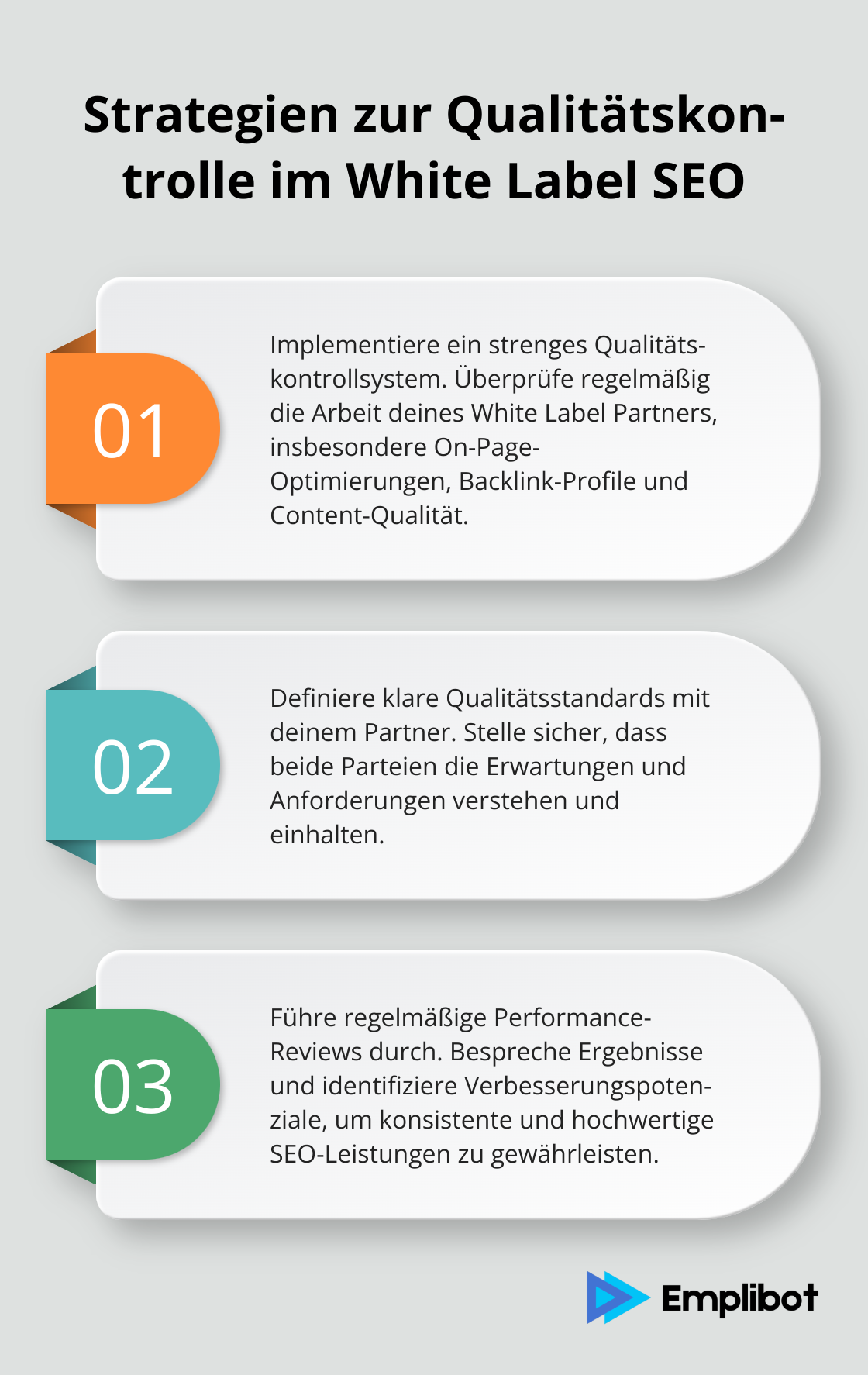 Strategien zur Qualitätskontrolle im White Label SEO

01

Implementiere ein strenges Qualitätskontrollsystem. Überprüfe regelmäßig die Arbeit deines White Label Partners, insbesondere On-Page-Optimierungen, Backlink-Profile und Content-Qualität.

02

Definiere klare Qualitätsstandards mit deinem Partner. Stelle sicher, dass beide Parteien die Erwartungen und Anforderungen verstehen und einhalten.

03

Führe regelmäßige Performance-Reviews durch. Bespreche Ergebnisse und identifiziere Verbesserungspotenziale, um konsistente und hochwertige SEO-Leistungen zu gewährleisten.

Emplibot