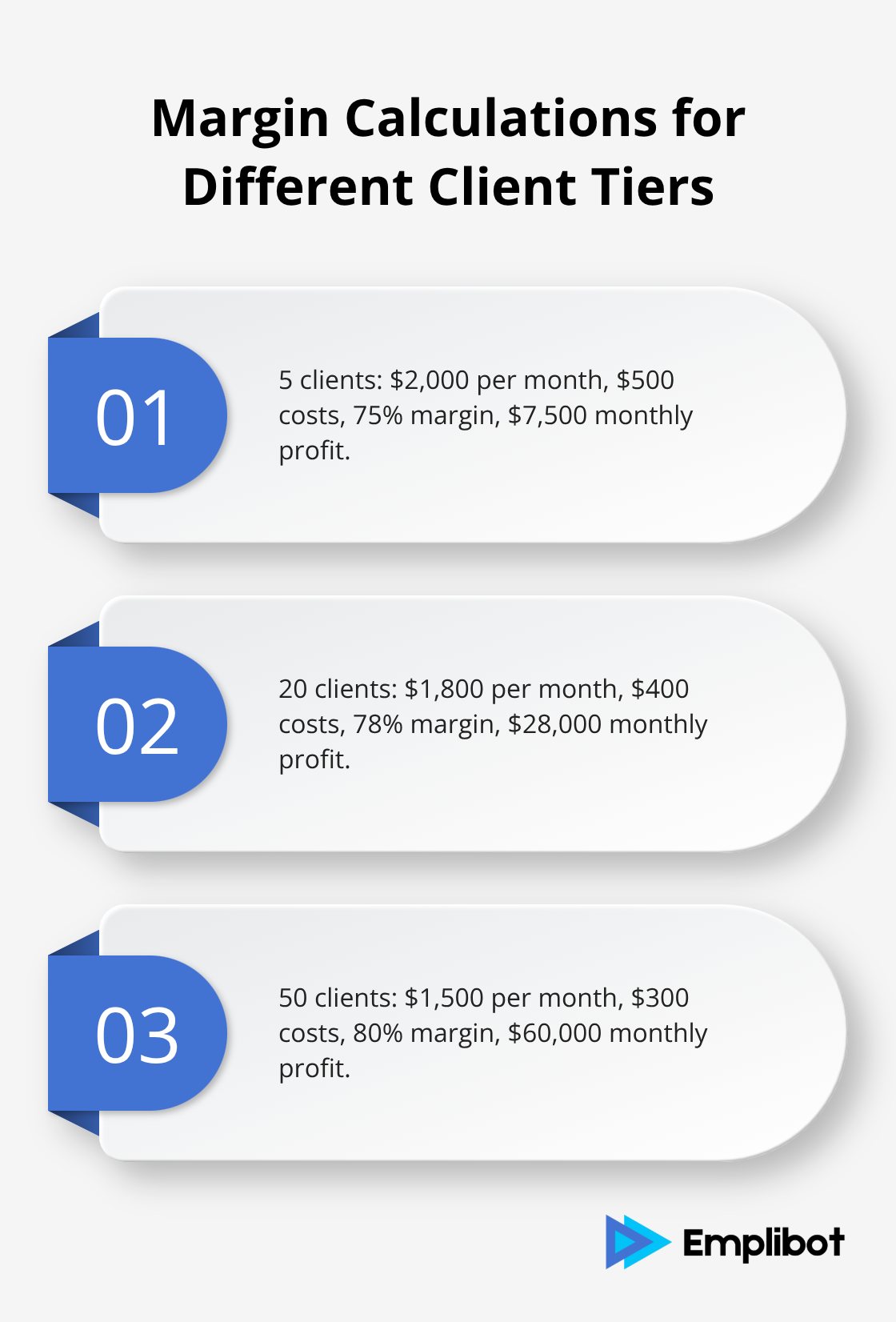 Margin Calculations for Different Client Tiers

01

5 clients: \$2,000 per month, \$500 costs, 75% margin, \$7,500 monthly profit.

02

20 clients: \$1,800 per month, \$400 costs, 78% margin, \$28,000 monthly profit.

03

50 clients: \$1,500 per month, \$300 costs, 80% margin, \$60,000 monthly profit.

Emplibot