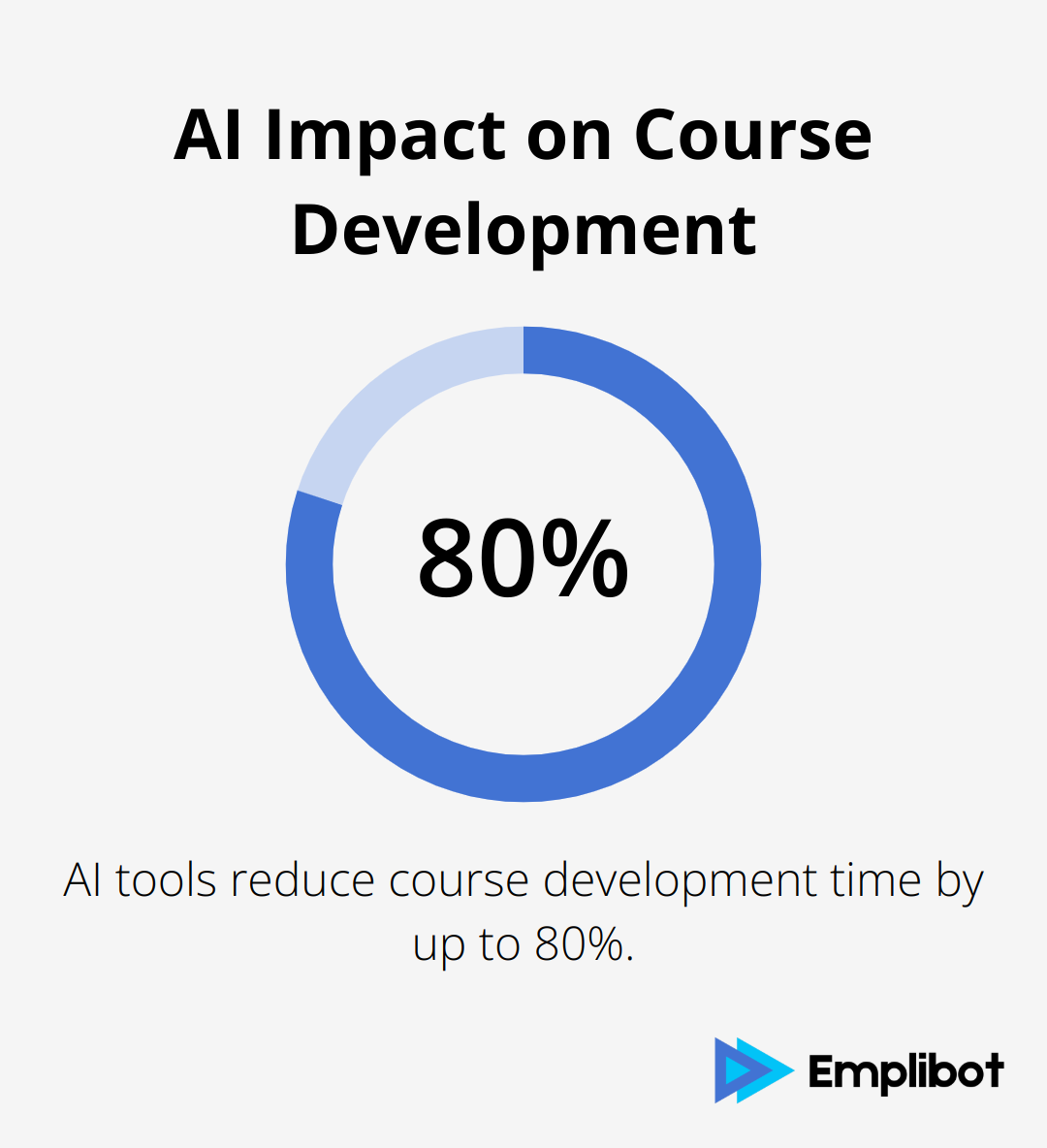 AI Impact on Course Development

80%

AI tools reduce course development time by up to 80%.

Emplibot