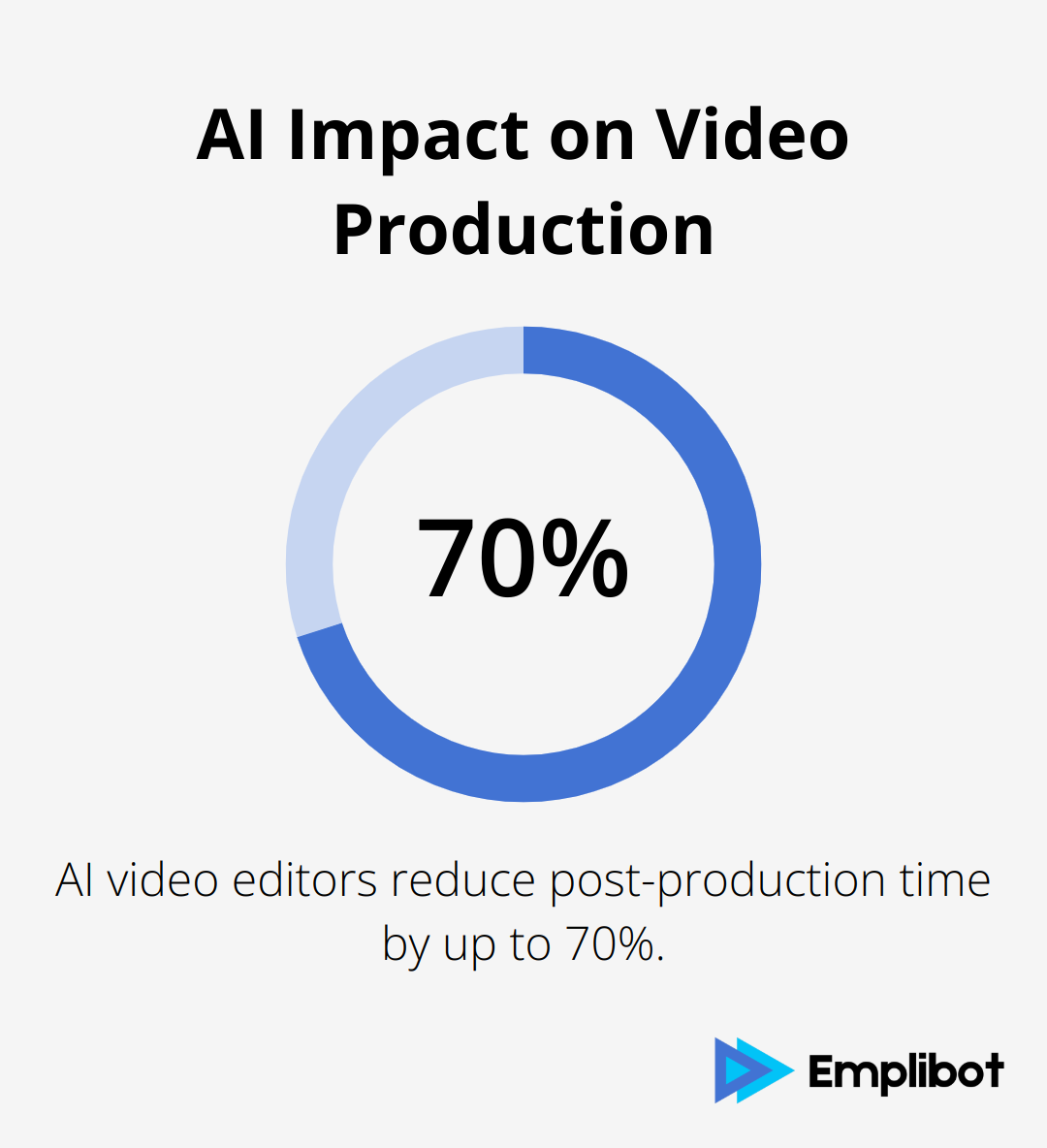 AI Impact on Video Production

70%

AI video editors reduce post-production time by up to 70%.

Emplibot