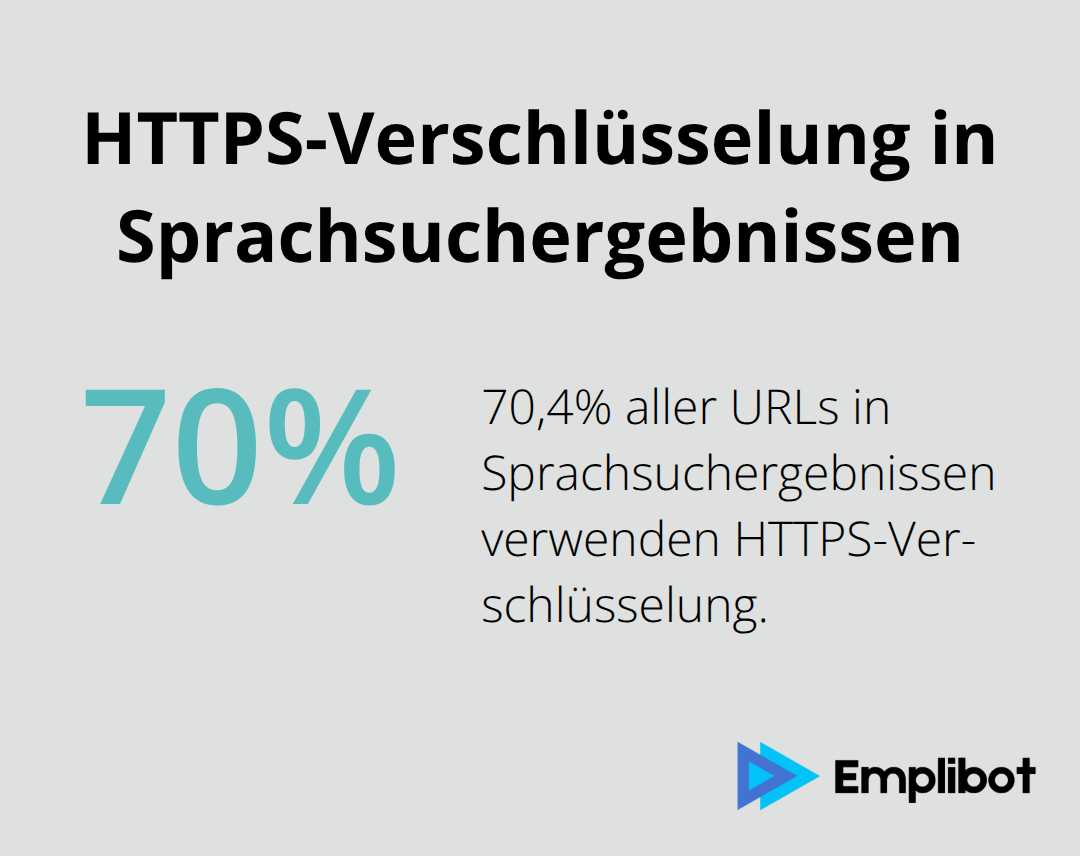 HTTPS-Verschlüsselung in Sprachsuchergebnissen

70%

70,4% aller URLs in Sprachsuchergebnissen verwenden HTTPS-Verschlüsselung.

Emplibot