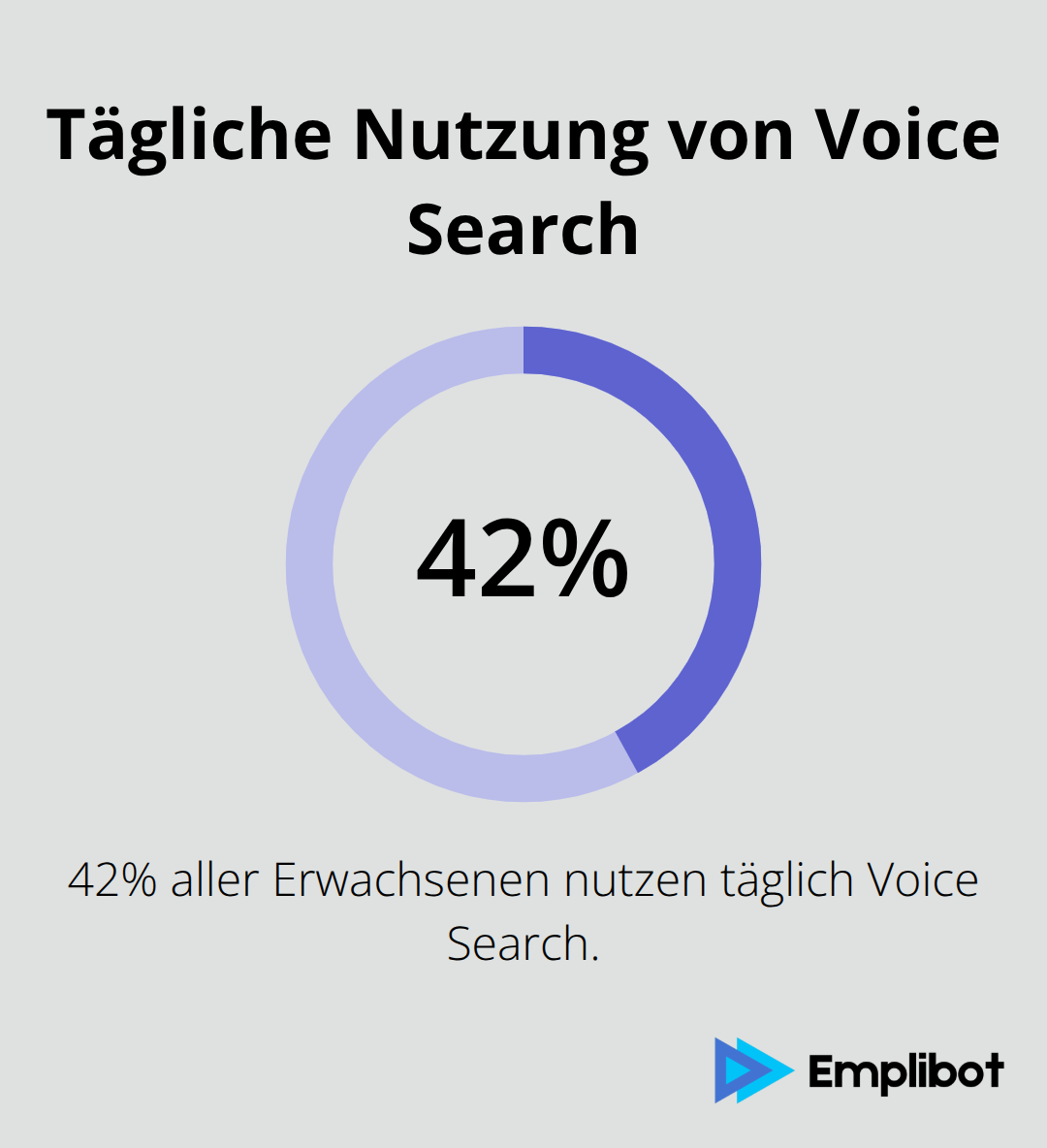 Tägliche Nutzung von Voice Search

42%

42% aller Erwachsenen nutzen täglich Voice Search.

Emplibot