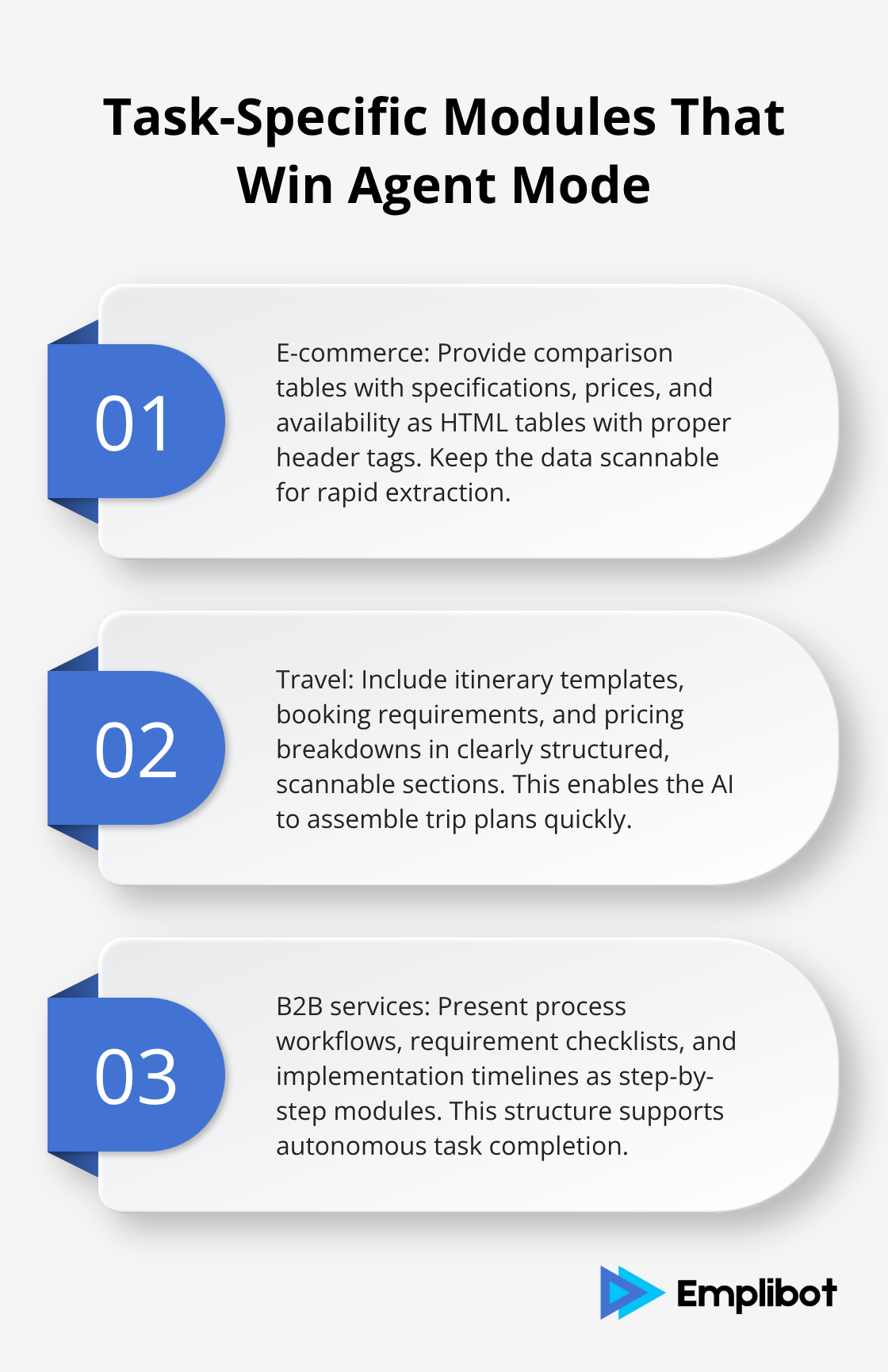 Task-Specific Modules That Win Agent Mode

01

E-commerce: Provide comparison tables with specifications, prices, and availability as HTML tables with proper header tags. Keep the data scannable for rapid extraction.

02

Travel: Include itinerary templates, booking requirements, and pricing breakdowns in clearly structured, scannable sections. This enables the AI to assemble trip plans quickly.

03

B2B services: Present process workflows, requirement checklists, and implementation timelines as step-by-step modules. This structure supports autonomous task completion.

Emplibot