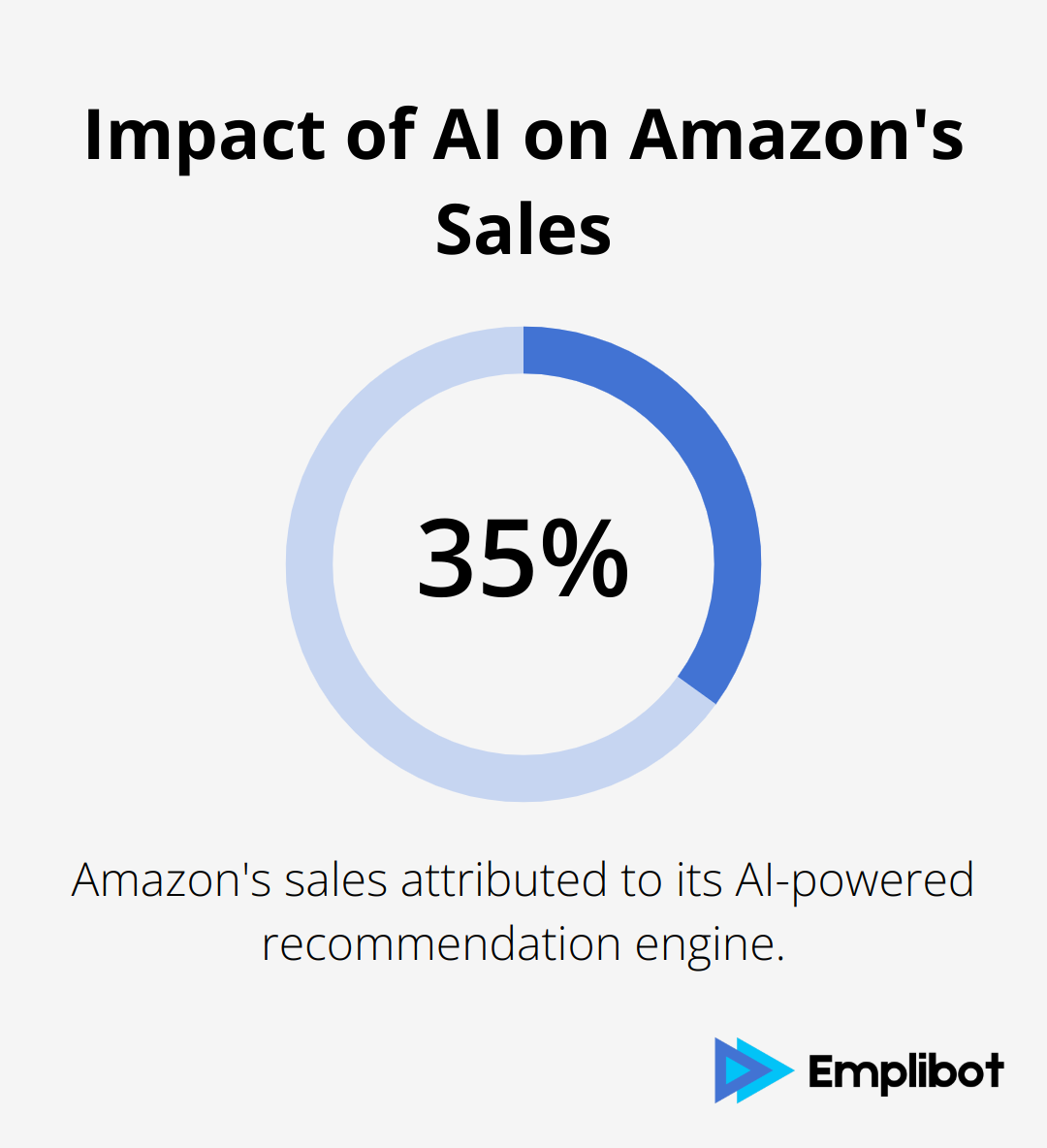 Impact of AI on Amazon's Sales

35%

Amazon's sales attributed to its AI-powered recommendation engine.

Emplibot