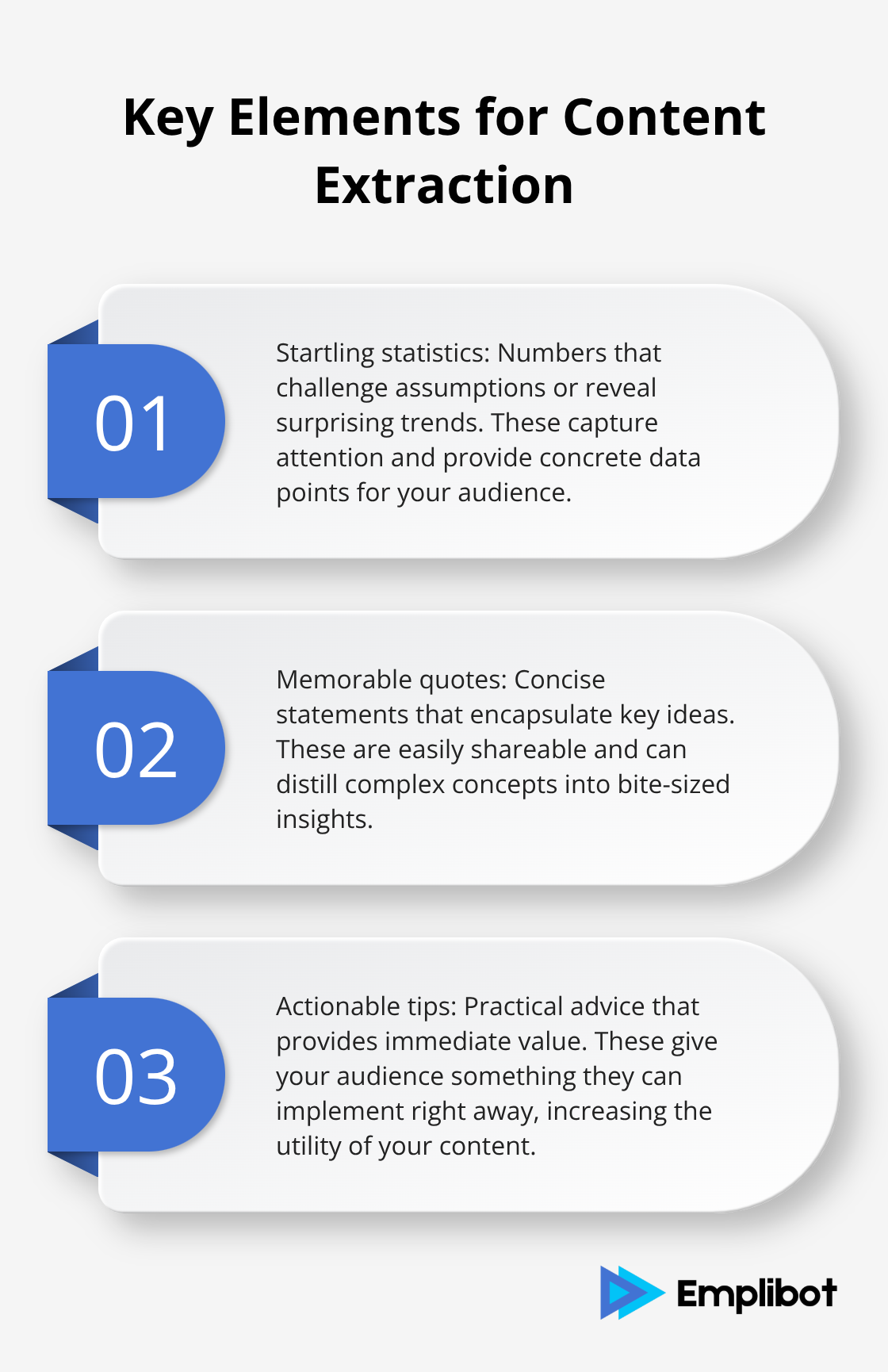 Key Elements for Content Extraction

01

Startling statistics: Numbers that challenge assumptions or reveal surprising trends. These capture attention and provide concrete data points for your audience.

02

Memorable quotes: Concise statements that encapsulate key ideas. These are easily shareable and can distill complex concepts into bite-sized insights.

03

Actionable tips: Practical advice that provides immediate value. These give your audience something they can implement right away, increasing the utility of your content.

Emplibot