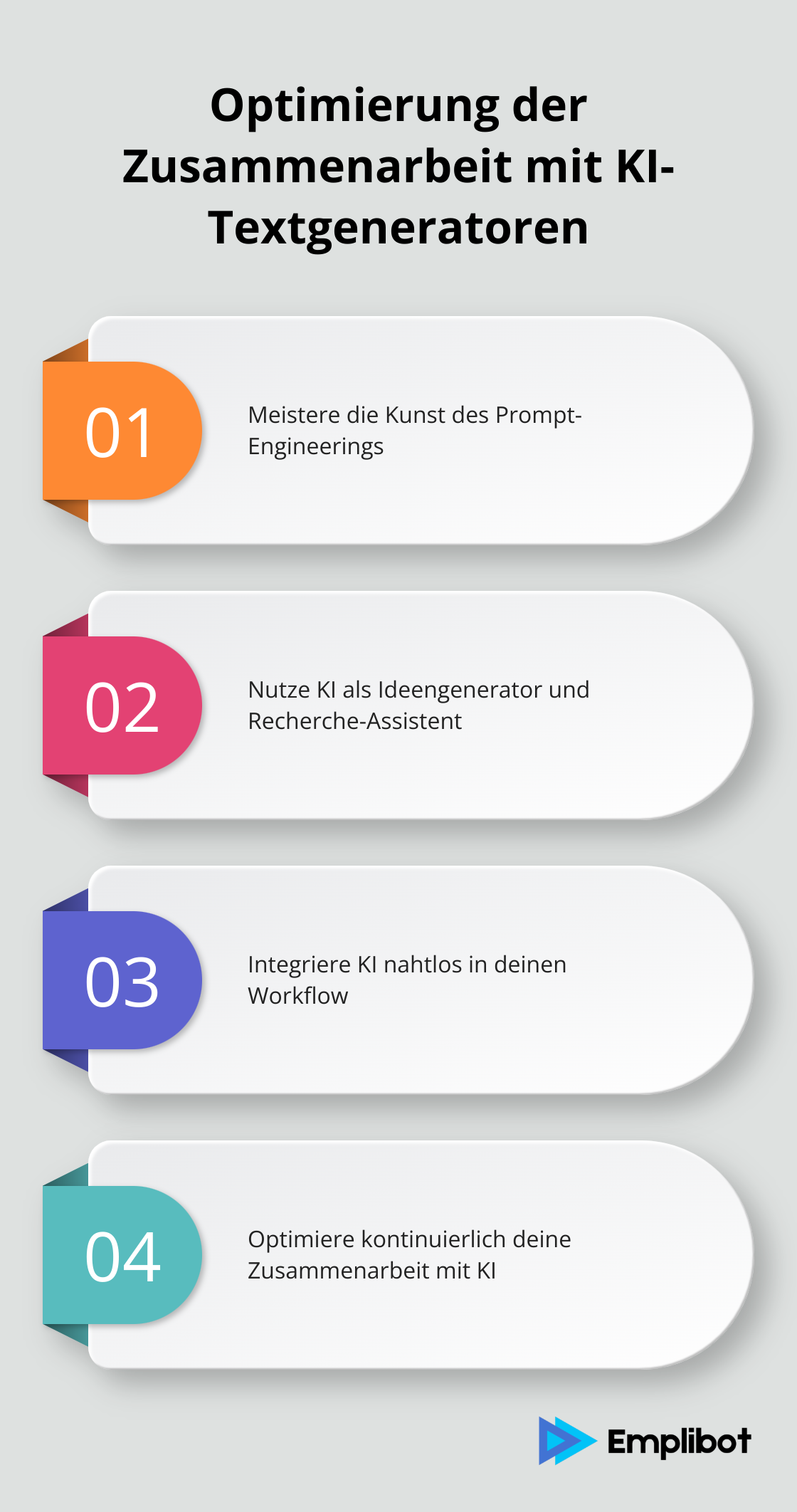 Optimierung der Zusammenarbeit mit KI-Textgeneratoren

01

Meistere die Kunst des Prompt-Engineerings

02

Nutze KI als Ideengenerator und Recherche-Assistent

03

Integriere KI nahtlos in deinen Workflow

04

Optimiere kontinuierlich deine Zusammenarbeit mit KI

Emplibot