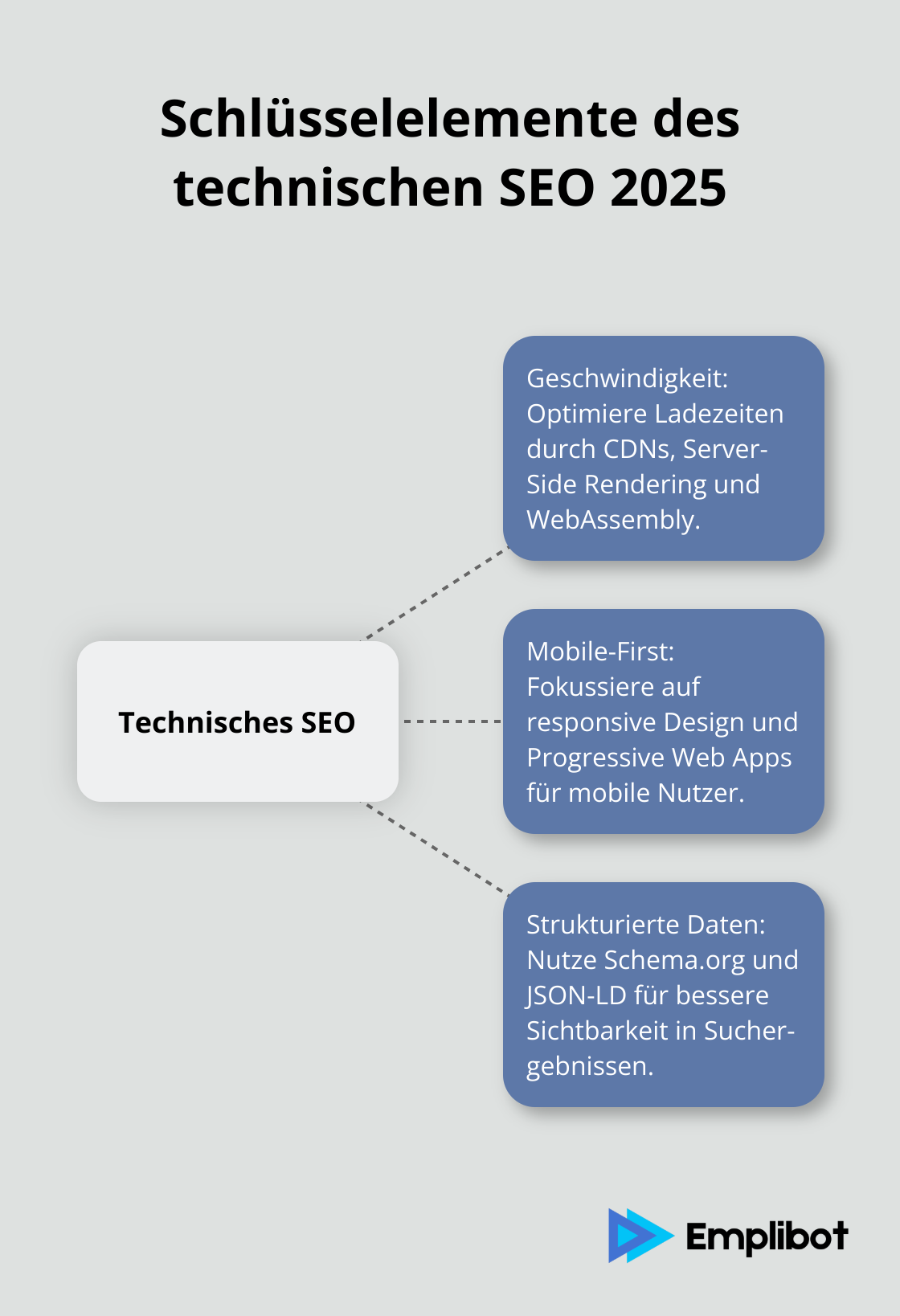 Schlüsselelemente des technischen SEO 2025

Technisches SEO

Geschwindigkeit: Optimiere Ladezeiten durch CDNs, Server-Side Rendering und WebAssembly.

Mobile-First: Fokussiere auf responsive Design und Progressive Web Apps für mobile Nutzer.

Strukturierte Daten: Nutze Schema.org und JSON-LD für bessere Sichtbarkeit in Suchergebnissen.

Emplibot