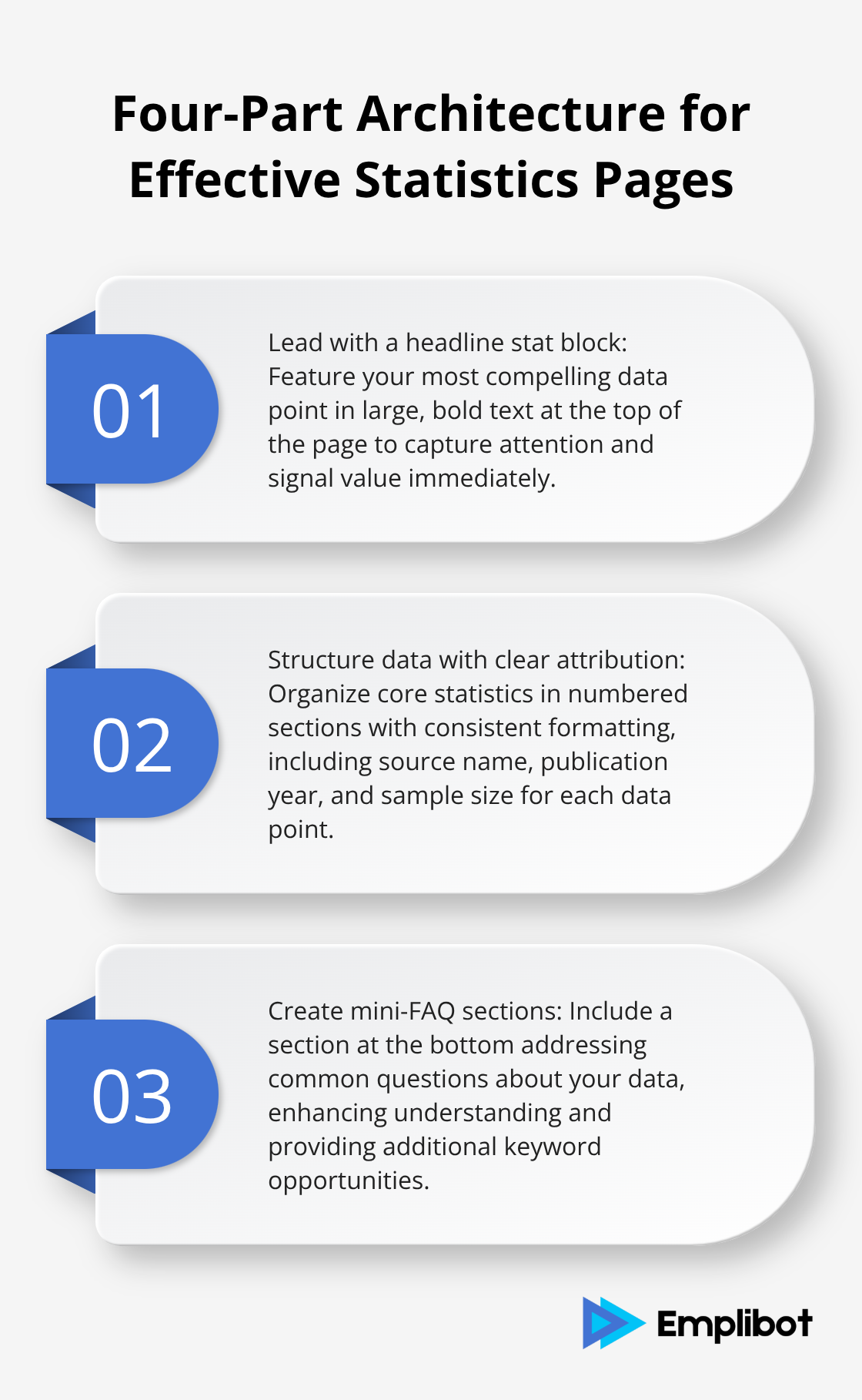 Four-Part Architecture for Effective Statistics Pages

01

Lead with a headline stat block: Feature your most compelling data point in large, bold text at the top of the page to capture attention and signal value immediately.

02

Structure data with clear attribution: Organize core statistics in numbered sections with consistent formatting, including source name, publication year, and sample size for each data point.

03

Create mini-FAQ sections: Include a section at the bottom addressing common questions about your data, enhancing understanding and providing additional keyword opportunities.

Emplibot