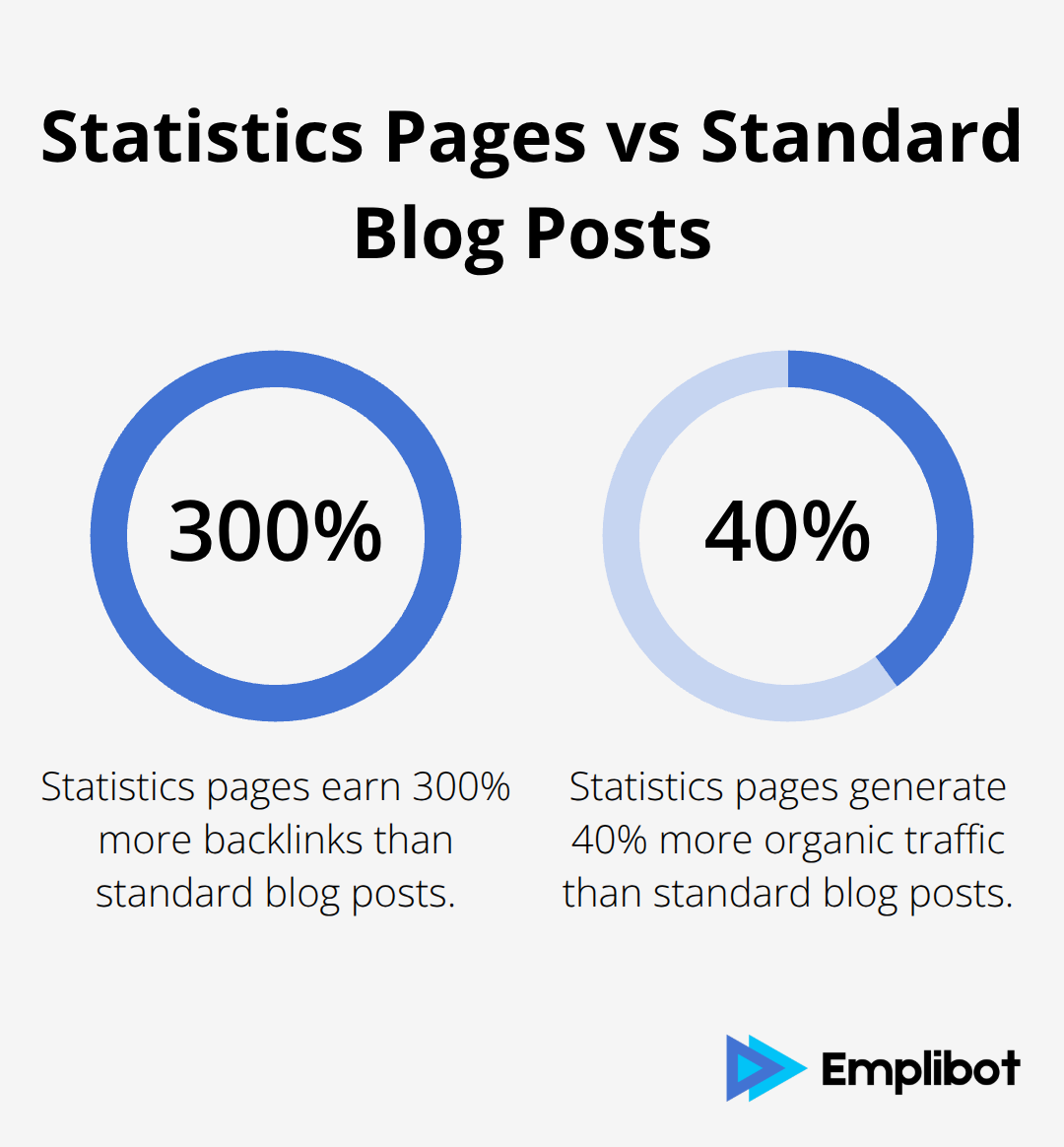 Statistics Pages vs Standard Blog Posts

300%

Statistics pages earn 300% more backlinks than standard blog posts.

40%

Statistics pages generate 40% more organic traffic than standard blog posts.

Emplibot