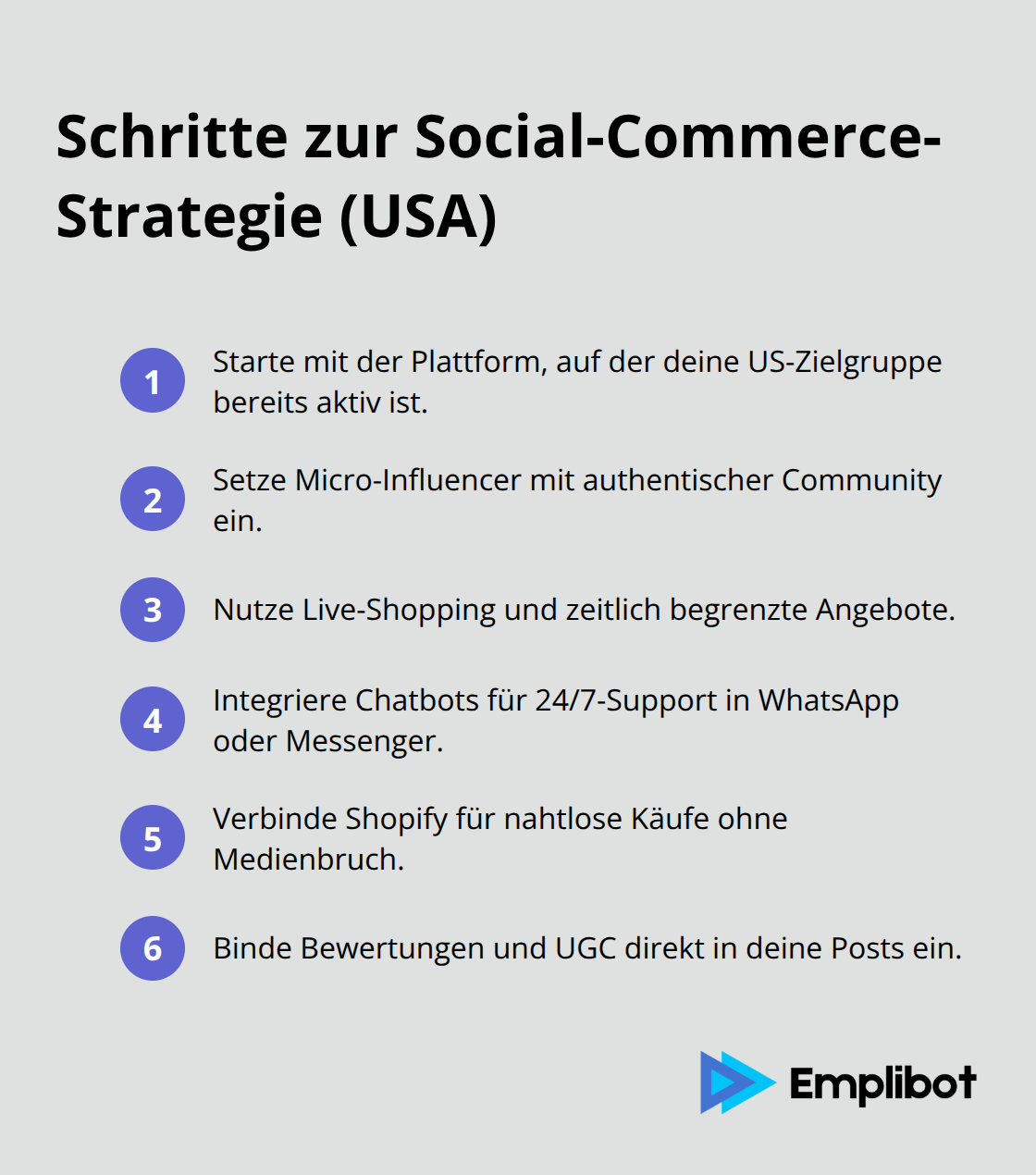 Schritte zur Social-Commerce-Strategie (USA)

1 Starte mit der Plattform, auf der deine US-Zielgruppe bereits aktiv ist.

2 Setze Micro-Influencer mit authentischer Community ein.

3 Nutze Live-Shopping und zeitlich begrenzte Angebote.

4 Integriere Chatbots für 24/7-Support in WhatsApp oder Messenger.

5 Verbinde Shopify für nahtlose Käufe ohne Medienbruch.

6 Binde Bewertungen und UGC direkt in deine Posts ein.

Emplibot