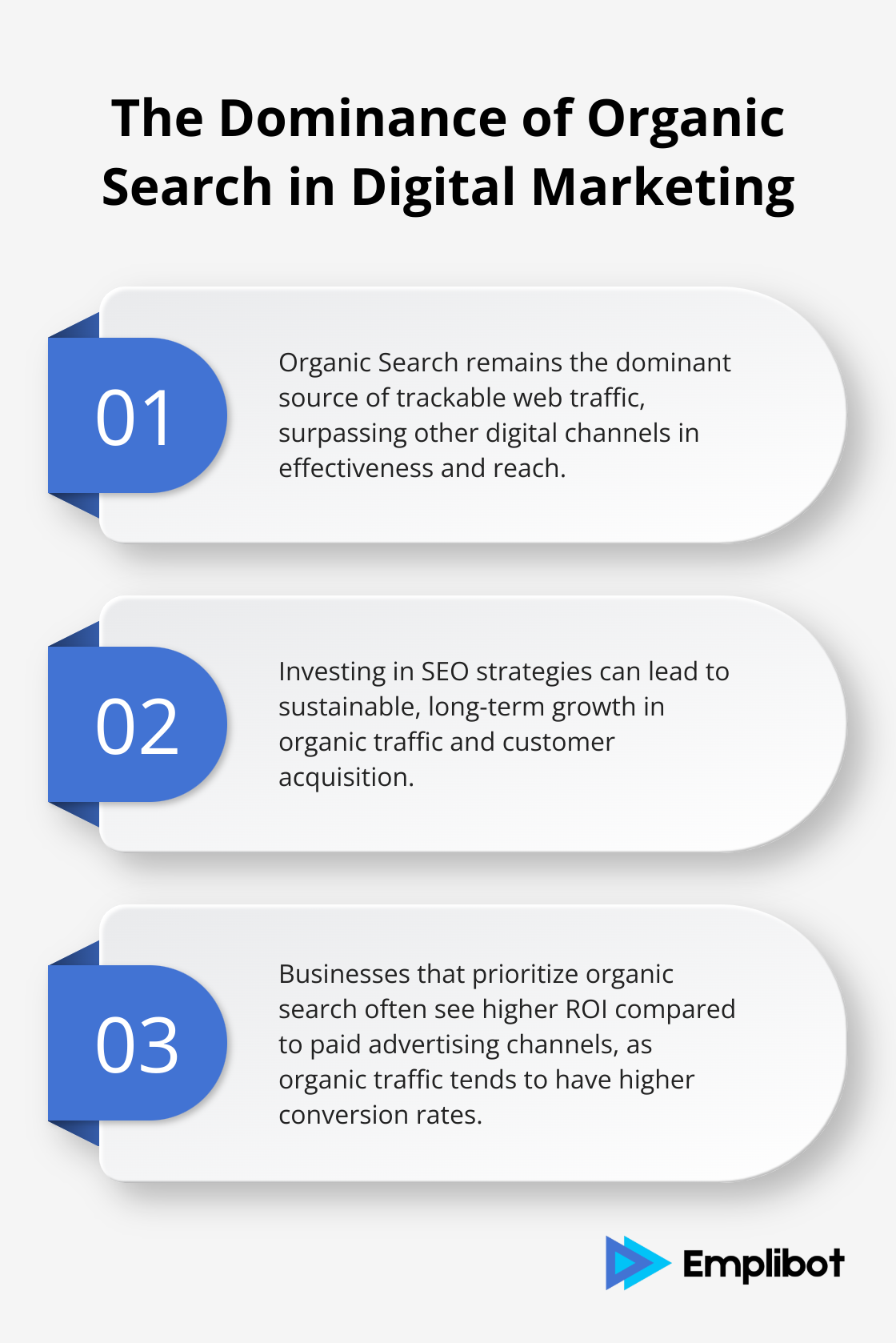 The Dominance of Organic Search in Digital Marketing

01

Organic Search remains the dominant source of trackable web traffic, surpassing other digital channels in effectiveness and reach.

02

Investing in SEO strategies can lead to sustainable, long-term growth in organic traffic and customer acquisition.

03

Businesses that prioritize organic search often see higher ROI compared to paid advertising channels, as organic traffic tends to have higher conversion rates.

Emplibot