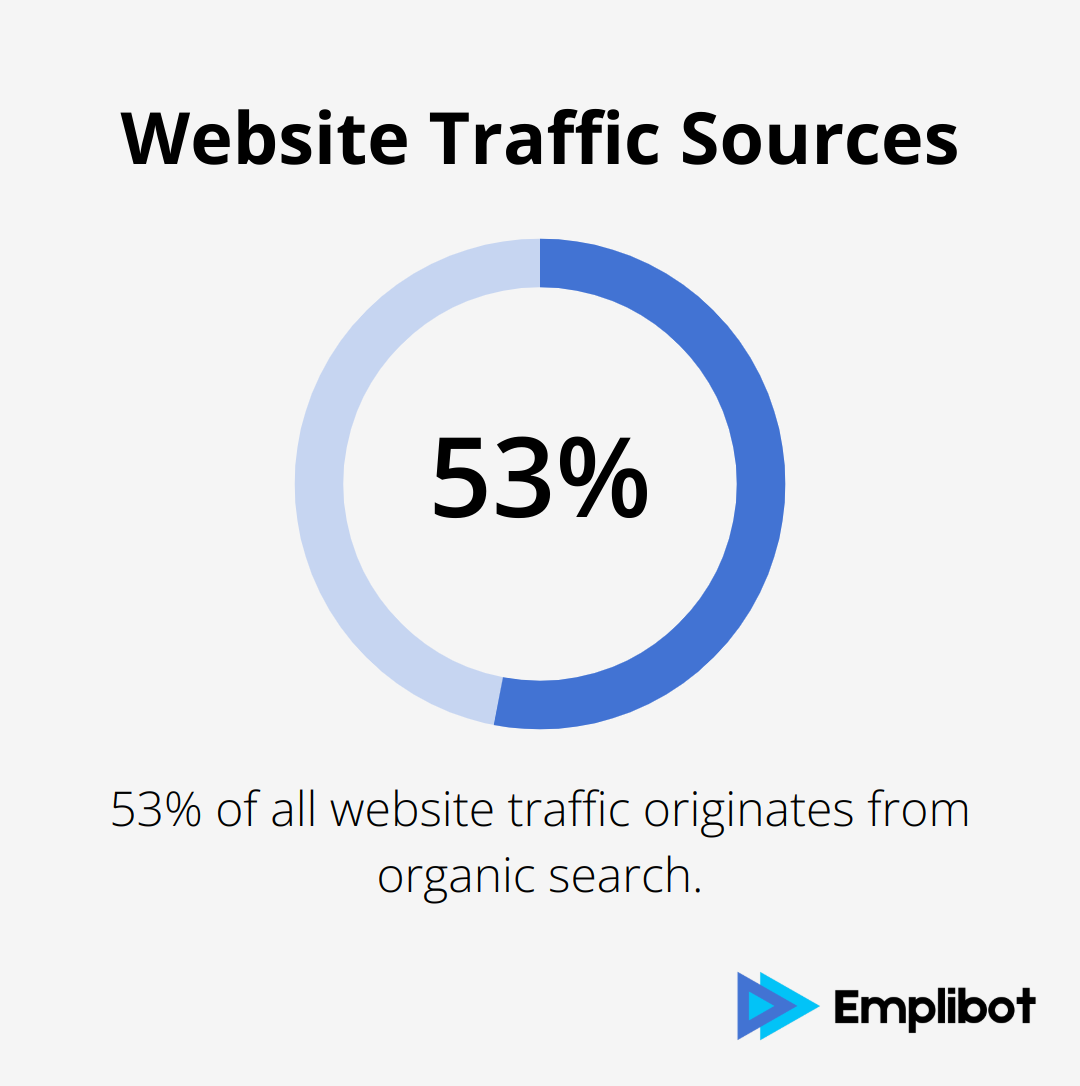 Website Traffic Sources

53%

53% of all website traffic originates from organic search.

Emplibot