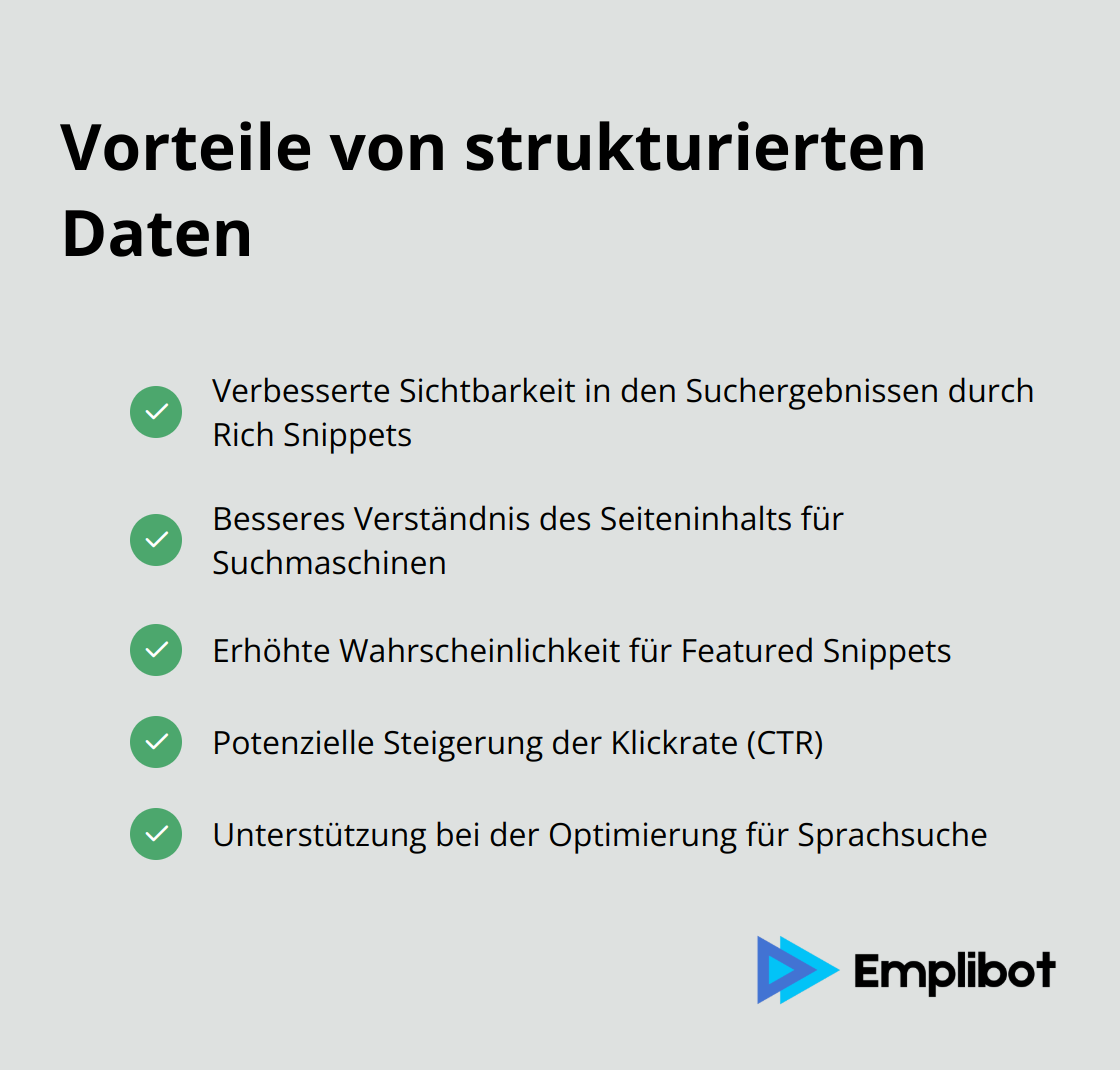 Vorteile von strukturierten Daten

Verbesserte Sichtbarkeit in den Suchergebnissen durch Rich Snippets

Besseres Verständnis des Seiteninhalts für Suchmaschinen

Erhöhte Wahrscheinlichkeit für Featured Snippets

Potenzielle Steigerung der Klickrate (CTR)

Unterstützung bei der Optimierung für Sprachsuche

Emplibot