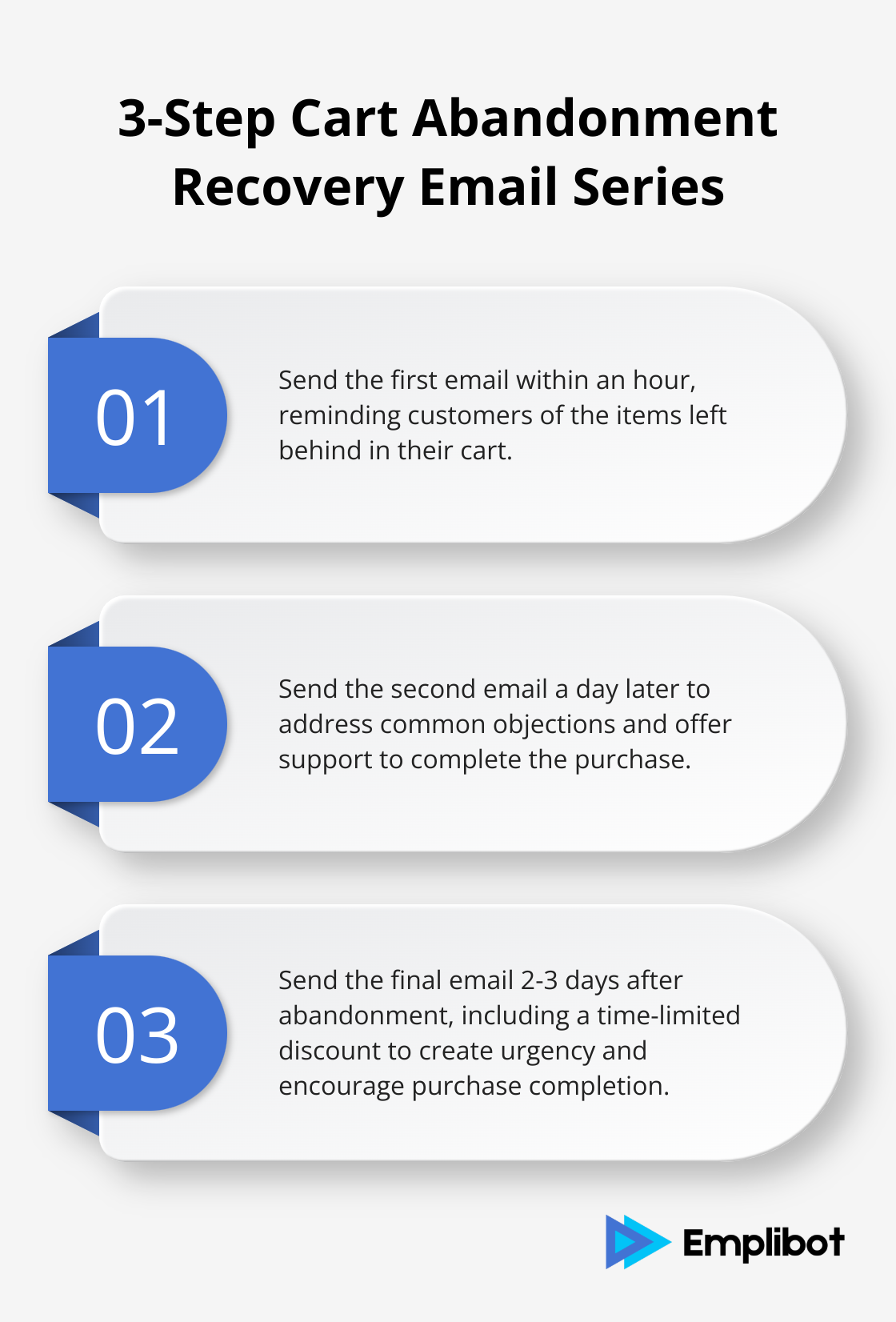 3-Step Cart Abandonment Recovery Email Series

01

Send the first email within an hour, reminding customers of the items left behind in their cart.

02

Send the second email a day later to address common objections and offer support to complete the purchase.

03

Send the final email 2-3 days after abandonment, including a time-limited discount to create urgency and encourage purchase completion.

Emplibot