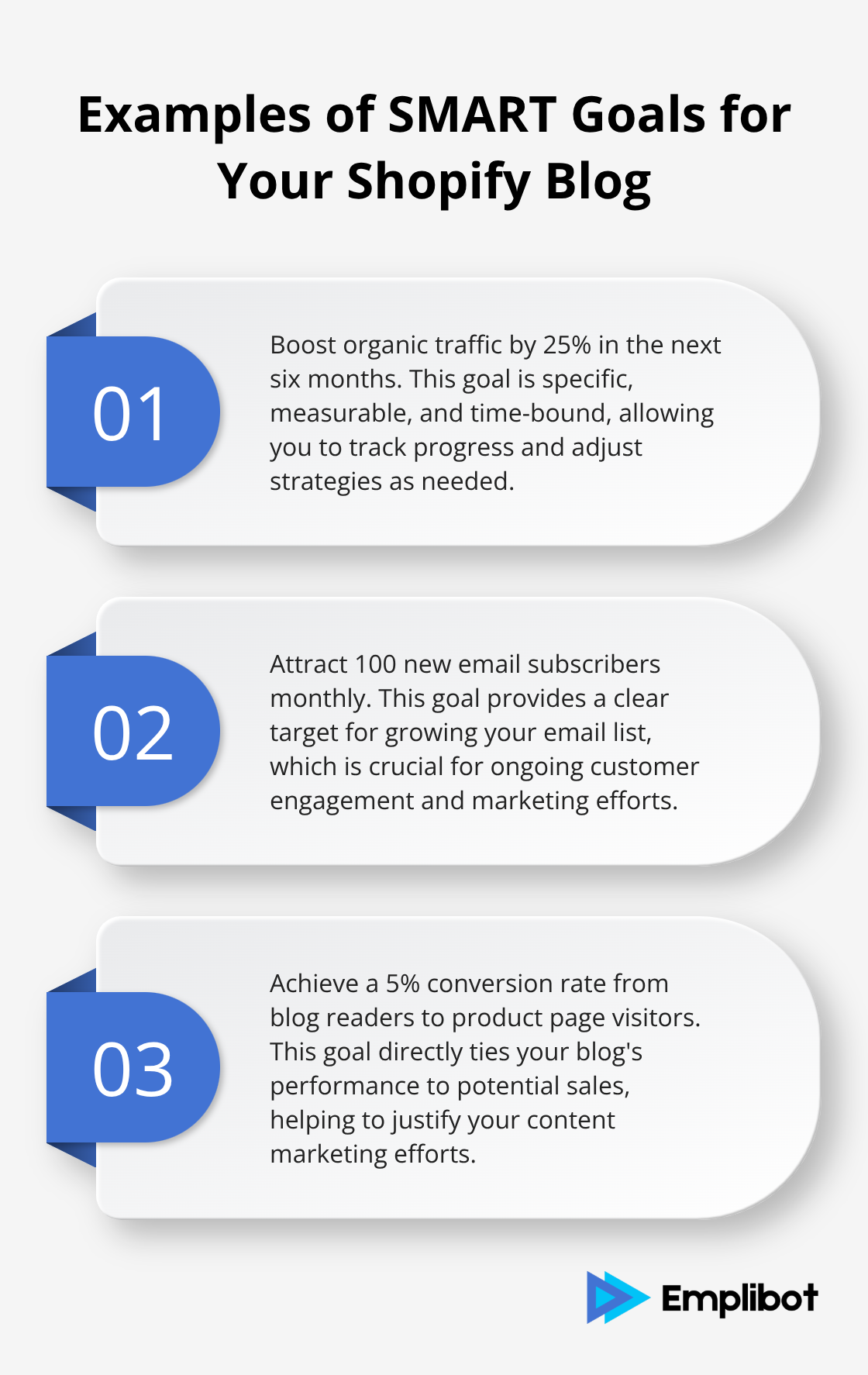 Examples of SMART Goals for Your Shopify Blog

01

Boost organic traffic by 25% in the next six months. This goal is specific, measurable, and time-bound, allowing you to track progress and adjust strategies as needed.

02

Attract 100 new email subscribers monthly. This goal provides a clear target for growing your email list, which is crucial for ongoing customer engagement and marketing efforts.

03

Achieve a 5% conversion rate from blog readers to product page visitors. This goal directly ties your blog's performance to potential sales, helping to justify your content marketing efforts.

Emplibot