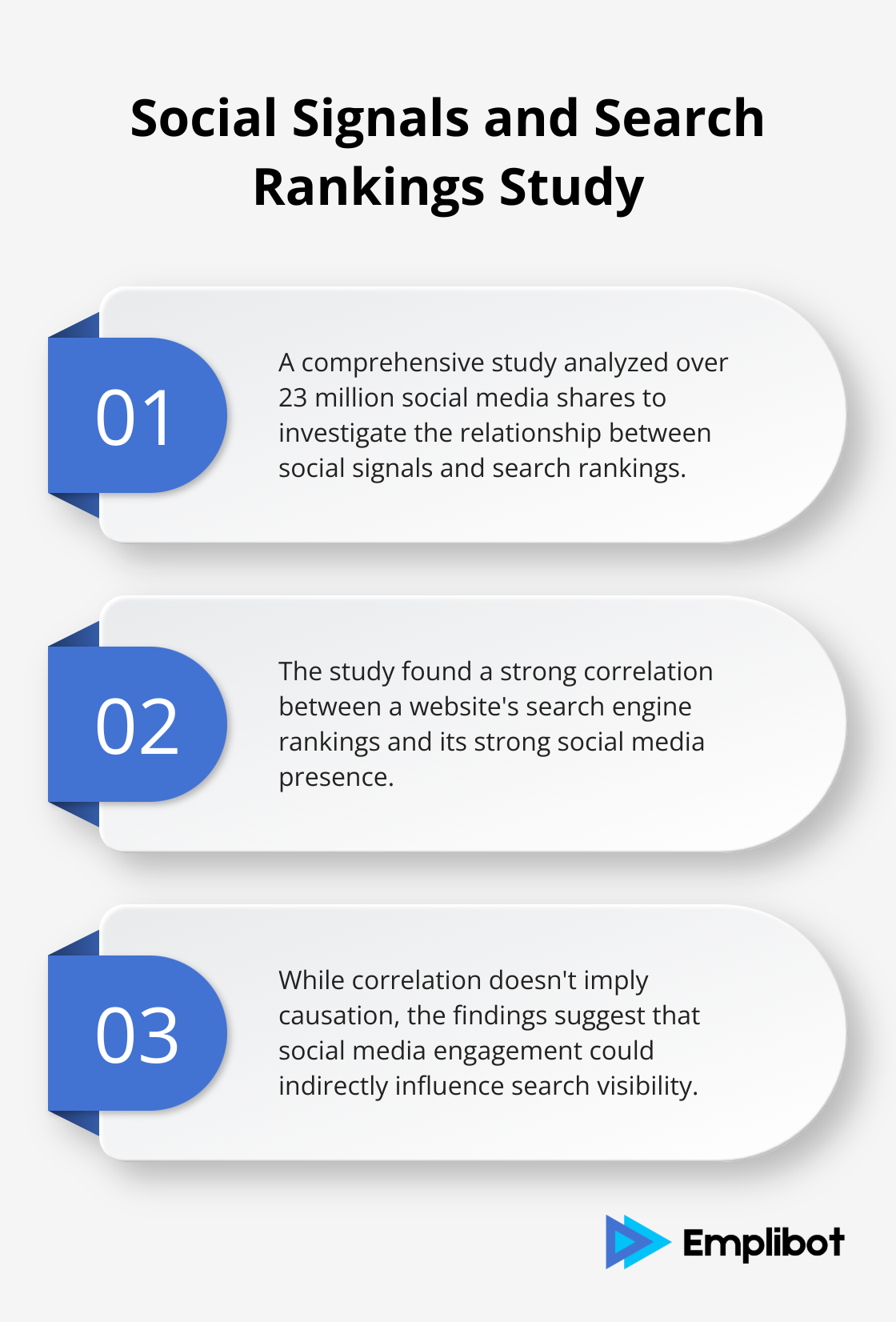 Social Signals and Search Rankings Study

01

A comprehensive study analyzed over 23 million social media shares to investigate the relationship between social signals and search rankings.

02

The study found a strong correlation between a website's search engine rankings and its strong social media presence.

03

While correlation doesn't imply causation, the findings suggest that social media engagement could indirectly influence search visibility.

Emplibot