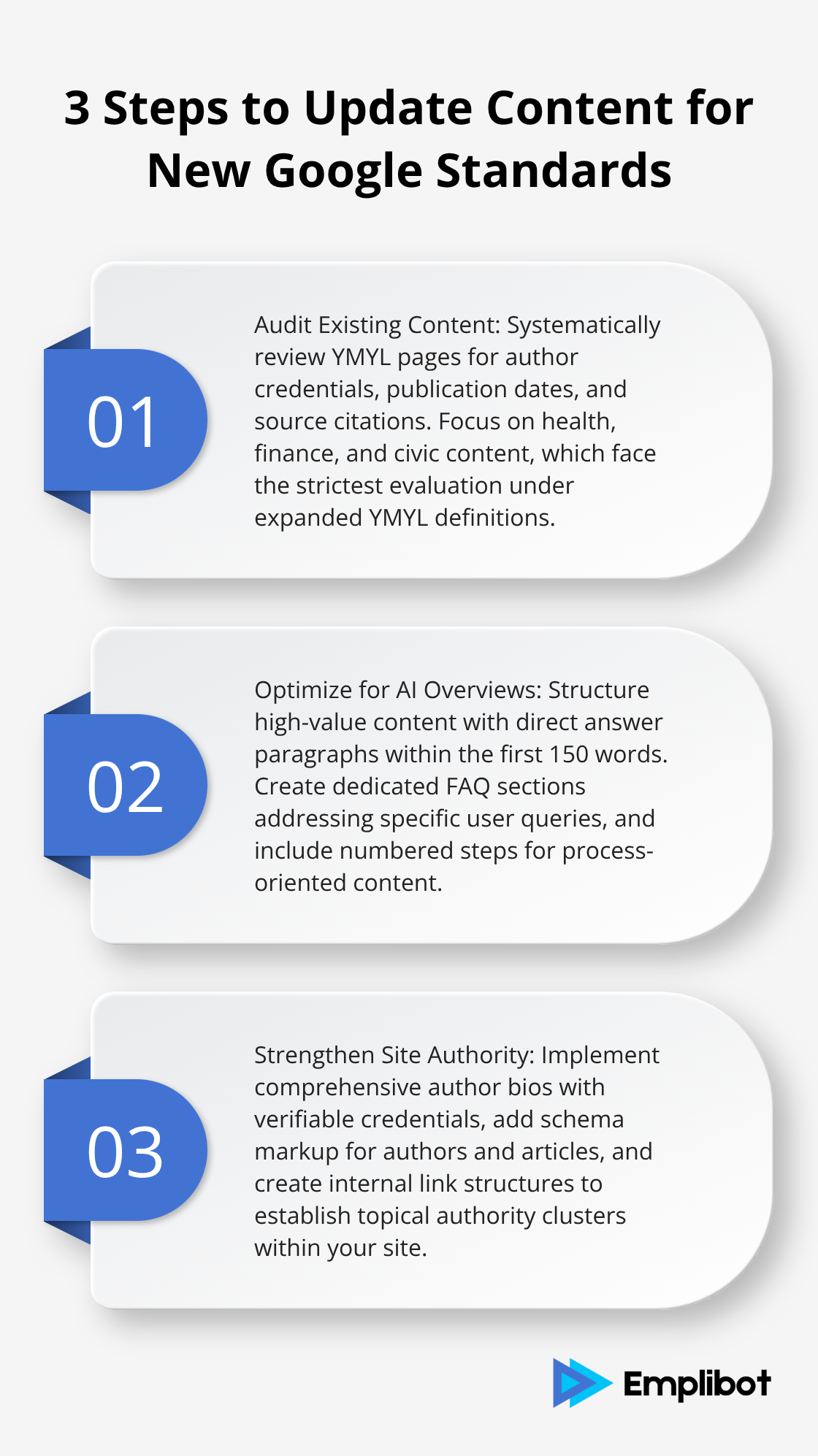 3 Steps to Update Content for New Google Standards

01

Audit Existing Content: Systematically review YMYL pages for author credentials, publication dates, and source citations. Focus on health, finance, and civic content, which face the strictest evaluation under expanded YMYL definitions.

02

Optimize for AI Overviews: Structure high-value content with direct answer paragraphs within the first 150 words. Create dedicated FAQ sections addressing specific user queries, and include numbered steps for process-oriented content.

03

Strengthen Site Authority: Implement comprehensive author bios with verifiable credentials, add schema markup for authors and articles, and create internal link structures to establish topical authority clusters within your site.

Emplibot