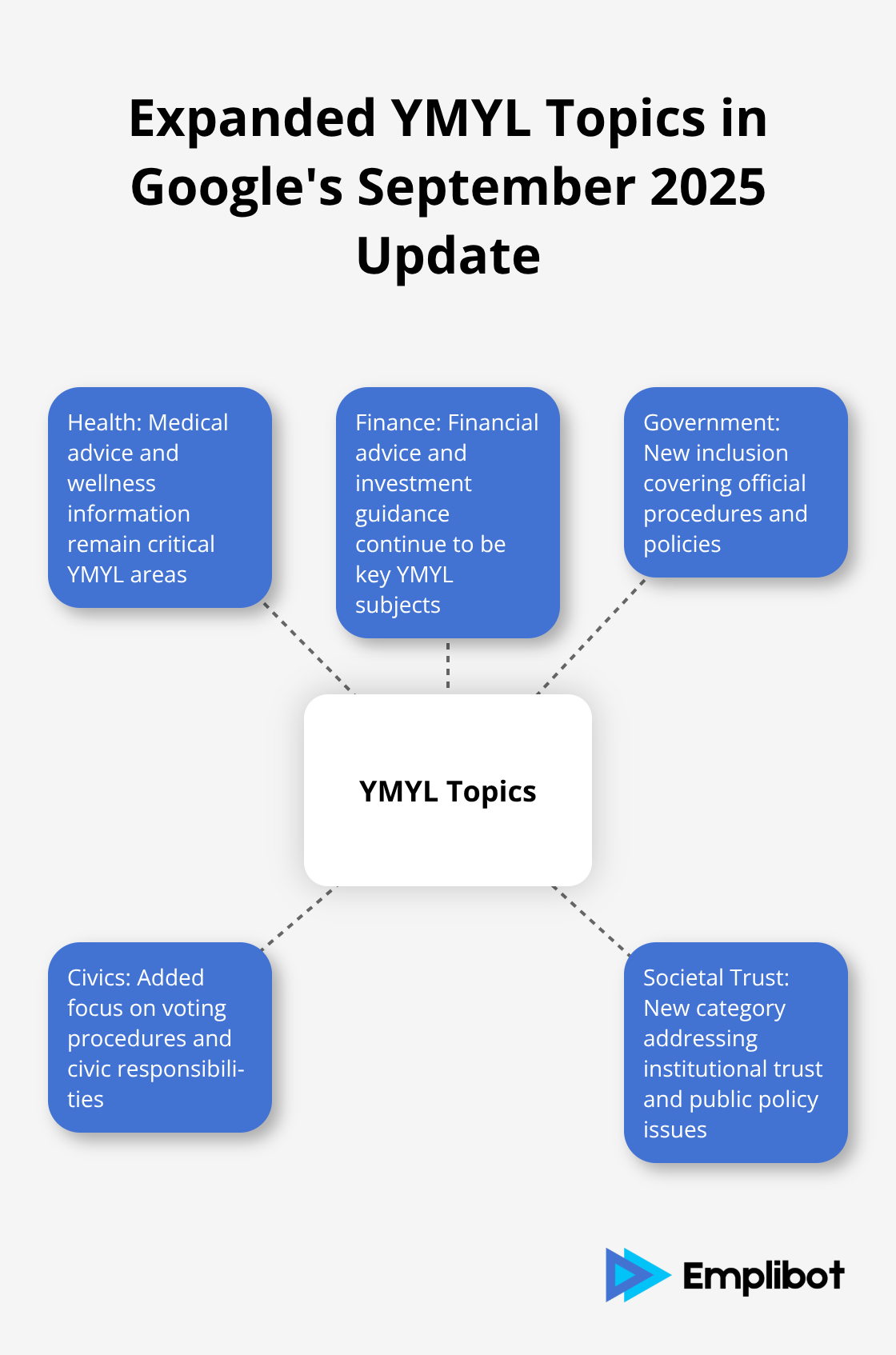 Expanded YMYL Topics in Google's September 2025 Update

Health: Medical advice and wellness information remain critical YMYL areas

Finance: Financial advice and investment guidance continue to be key YMYL subjects

Government: New inclusion covering official procedures and policies

YMYL Topics

Civics: Added focus on voting procedures and civic responsibilities

Societal Trust: New category addressing institutional trust and public policy issues

Emplibot