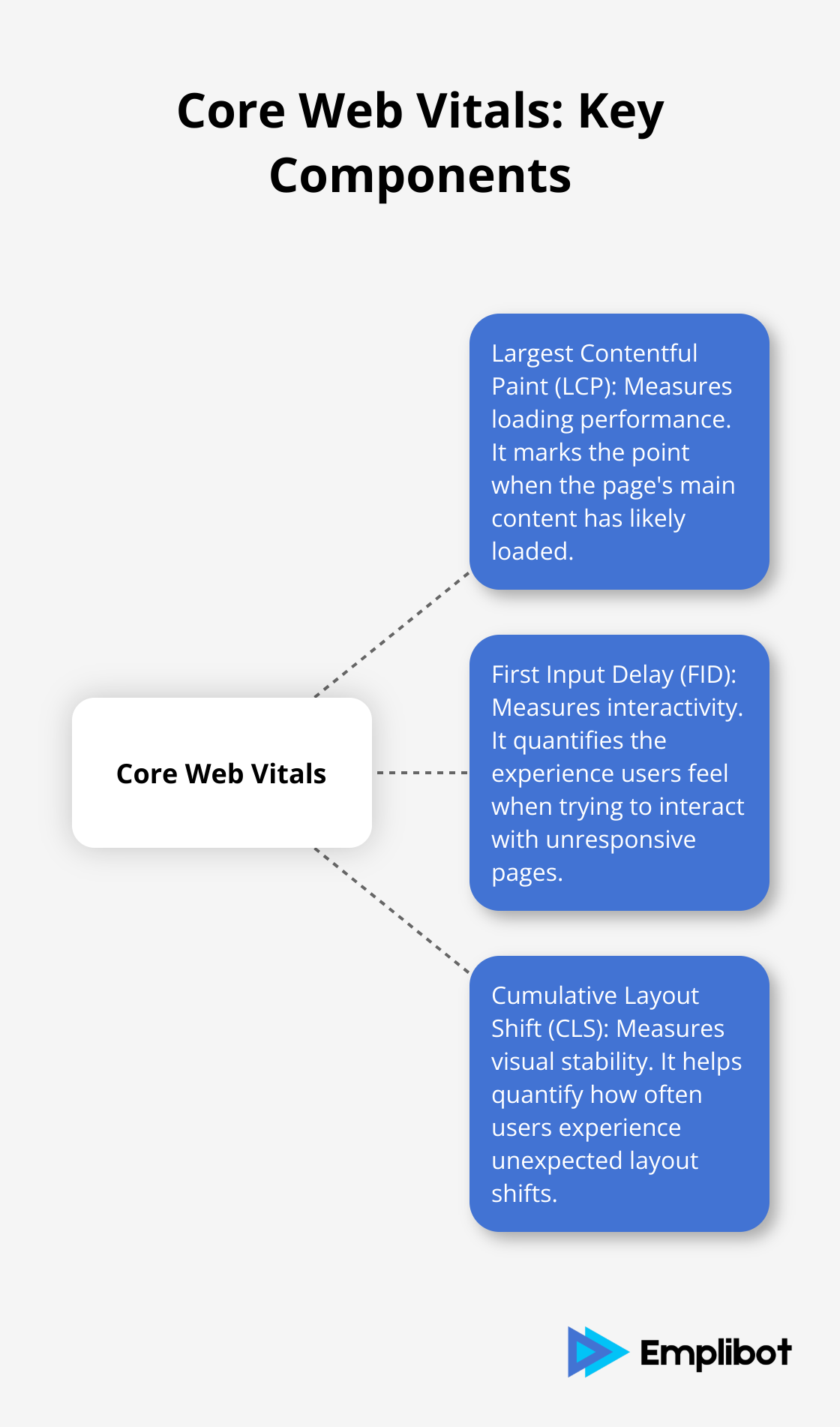 Core Web Vitals: Key Components

Core Web Vitals

Largest Contentful Paint (LCP): Measures loading performance. It marks the point when the page's main content has likely loaded.

First Input Delay (FID): Measures interactivity. It quantifies the experience users feel when trying to interact with unresponsive pages.

Cumulative Layout Shift (CLS): Measures visual stability. It helps quantify how often users experience unexpected layout shifts.

Emplibot