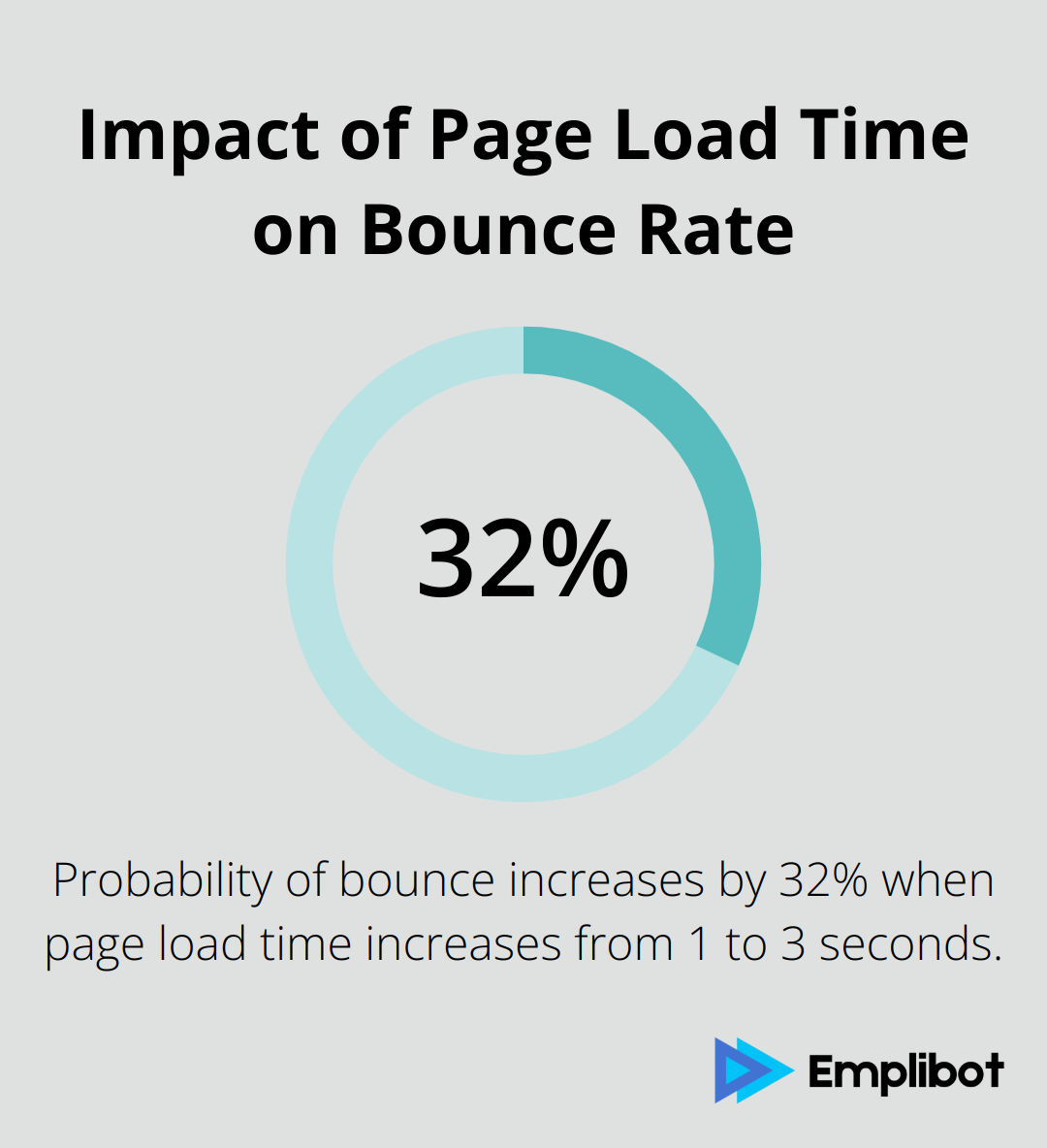 Impact of Page Load Time on Bounce Rate

32%

Probability of bounce increases by 32% when page load time increases from 1 to 3 seconds.

Emplibot