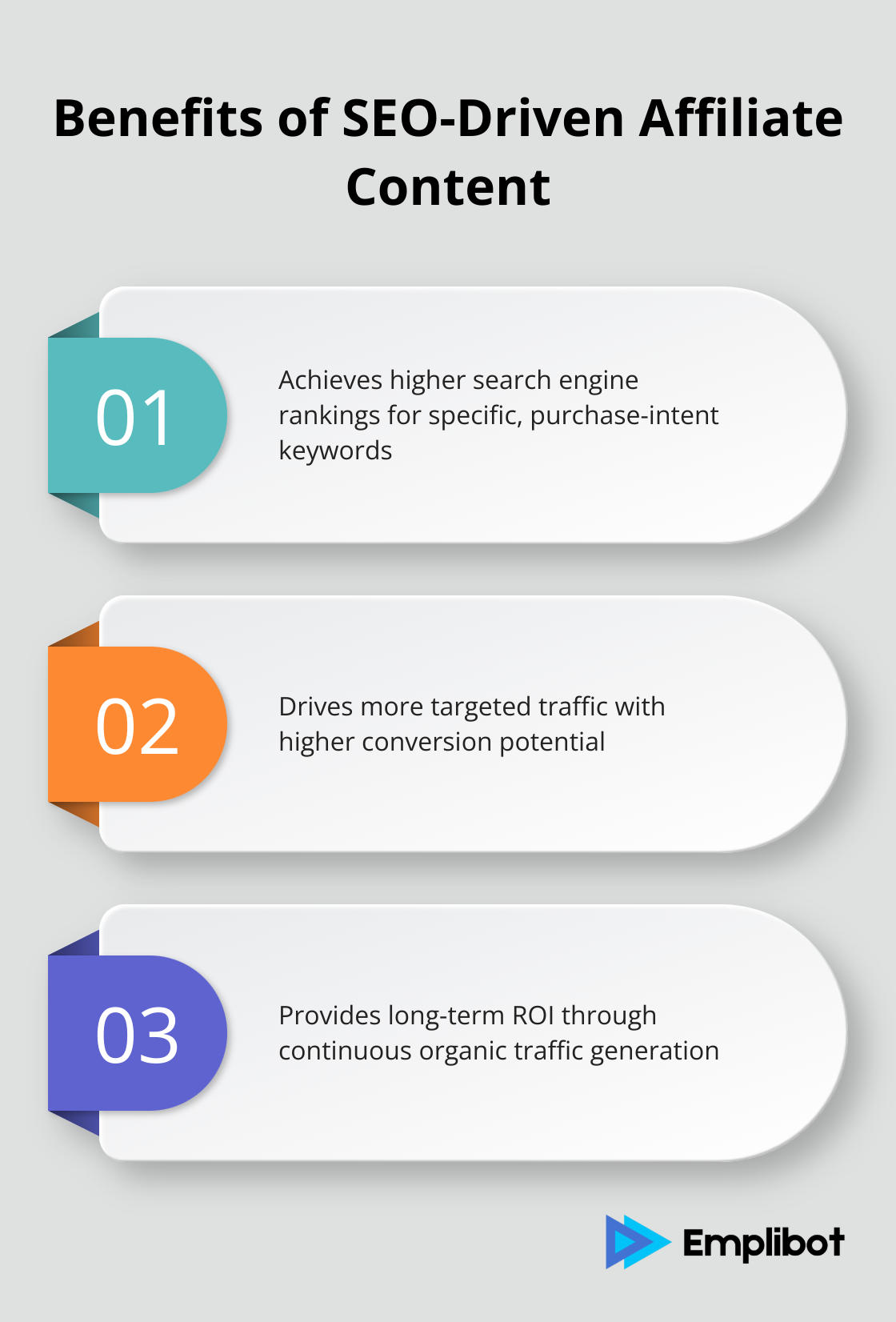 Benefits of SEO-Driven Affiliate Content

01

Achieves higher search engine rankings for specific, purchase-intent keywords

02

Drives more targeted traffic with higher conversion potential

03

Provides long-term ROI through continuous organic traffic generation

Emplibot