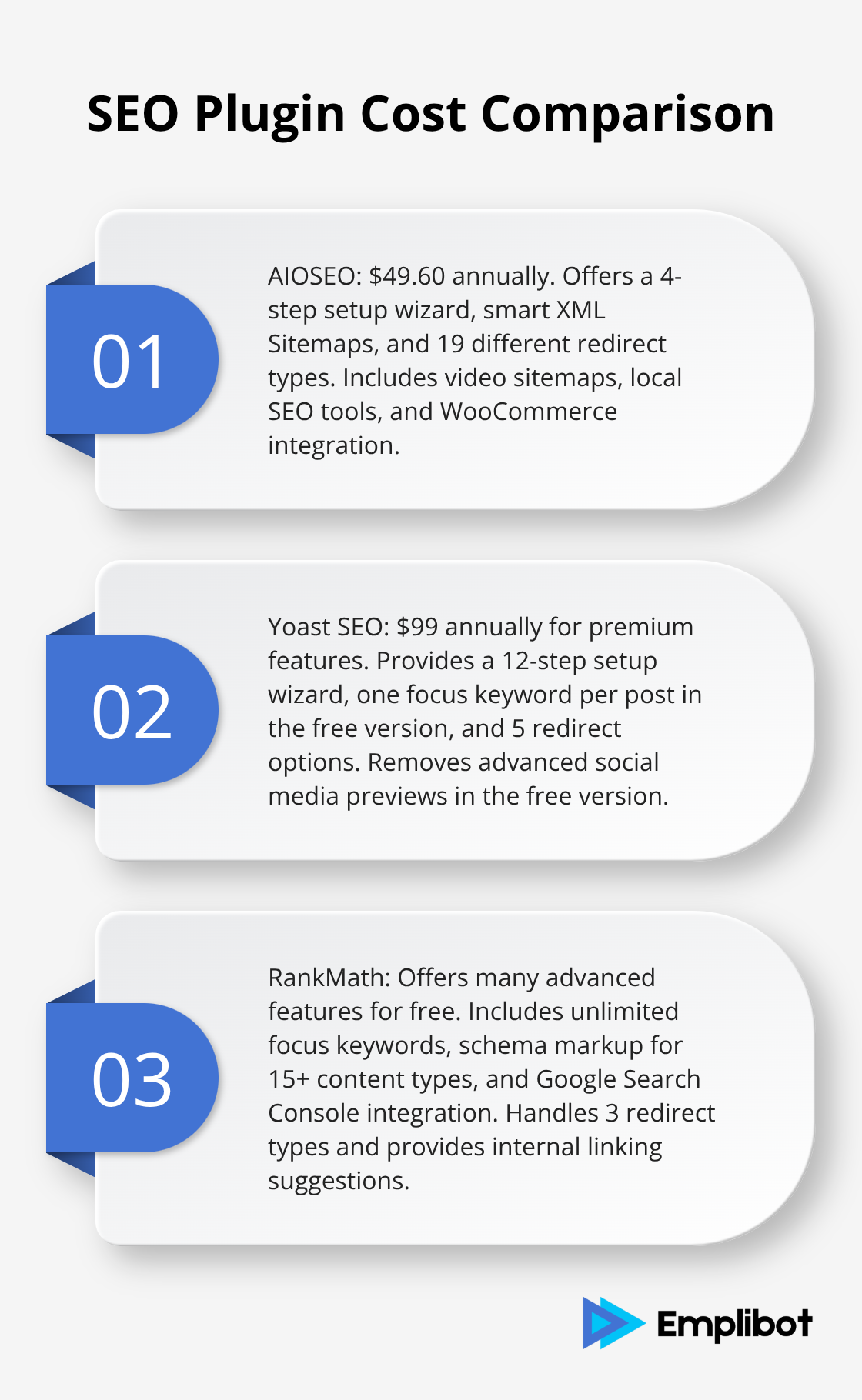 SEO Plugin Cost Comparison

01

AIOSEO: \$49.60 annually. Offers a 4-step setup wizard, smart XML Sitemaps, and 19 different redirect types. Includes video sitemaps, local SEO tools, and WooCommerce integration.

02

Yoast SEO: \$99 annually for premium features. Provides a 12-step setup wizard, one focus keyword per post in the free version, and 5 redirect options. Removes advanced social media previews in the free version.

03

RankMath: Offers many advanced features for free. Includes unlimited focus keywords, schema markup for 15+ content types, and Google Search Console integration. Handles 3 redirect types and provides internal linking suggestions.

Emplibot