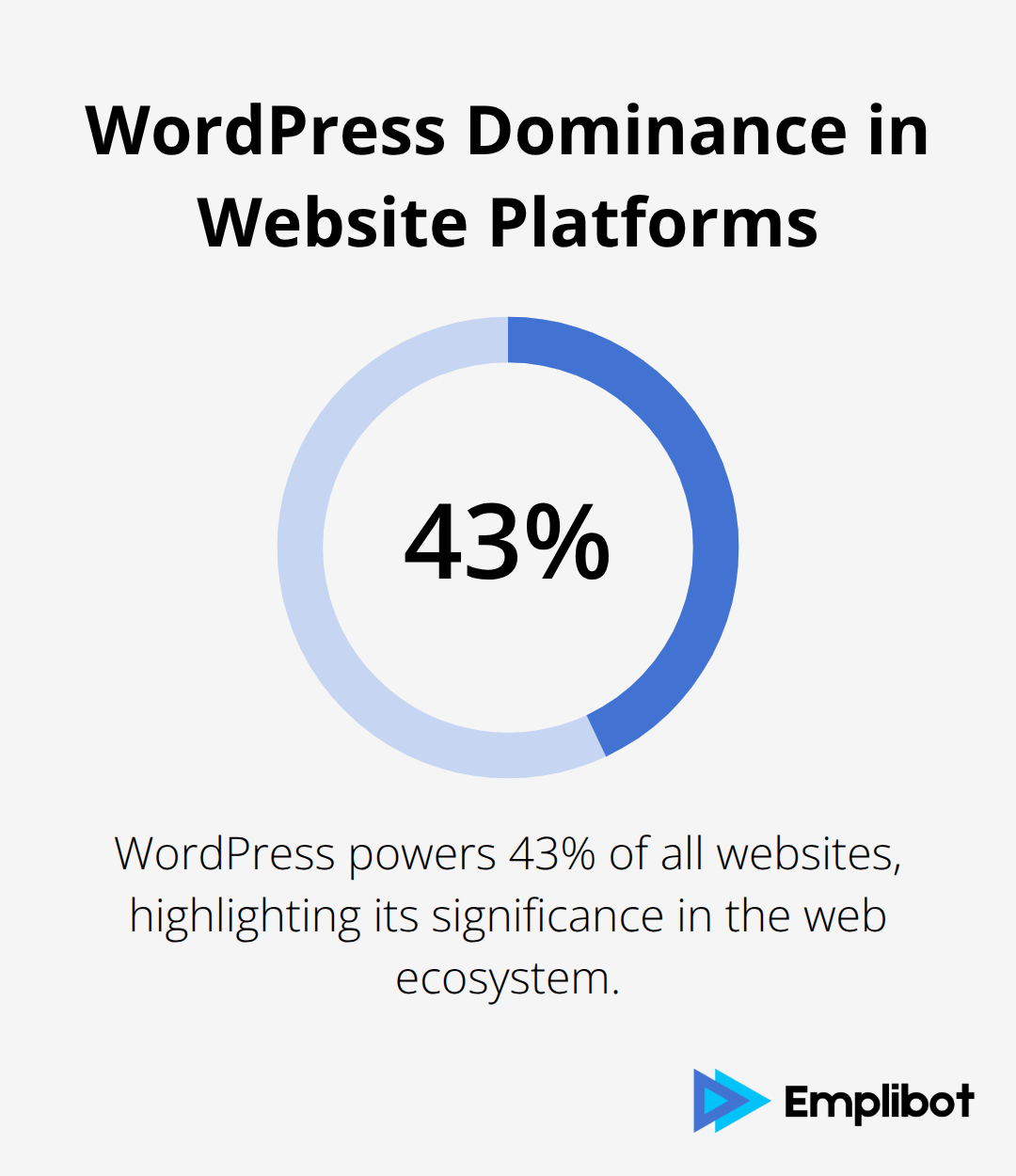 WordPress Dominance in Website Platforms

43%

WordPress powers 43% of all websites, highlighting its significance in the web ecosystem.

Emplibot