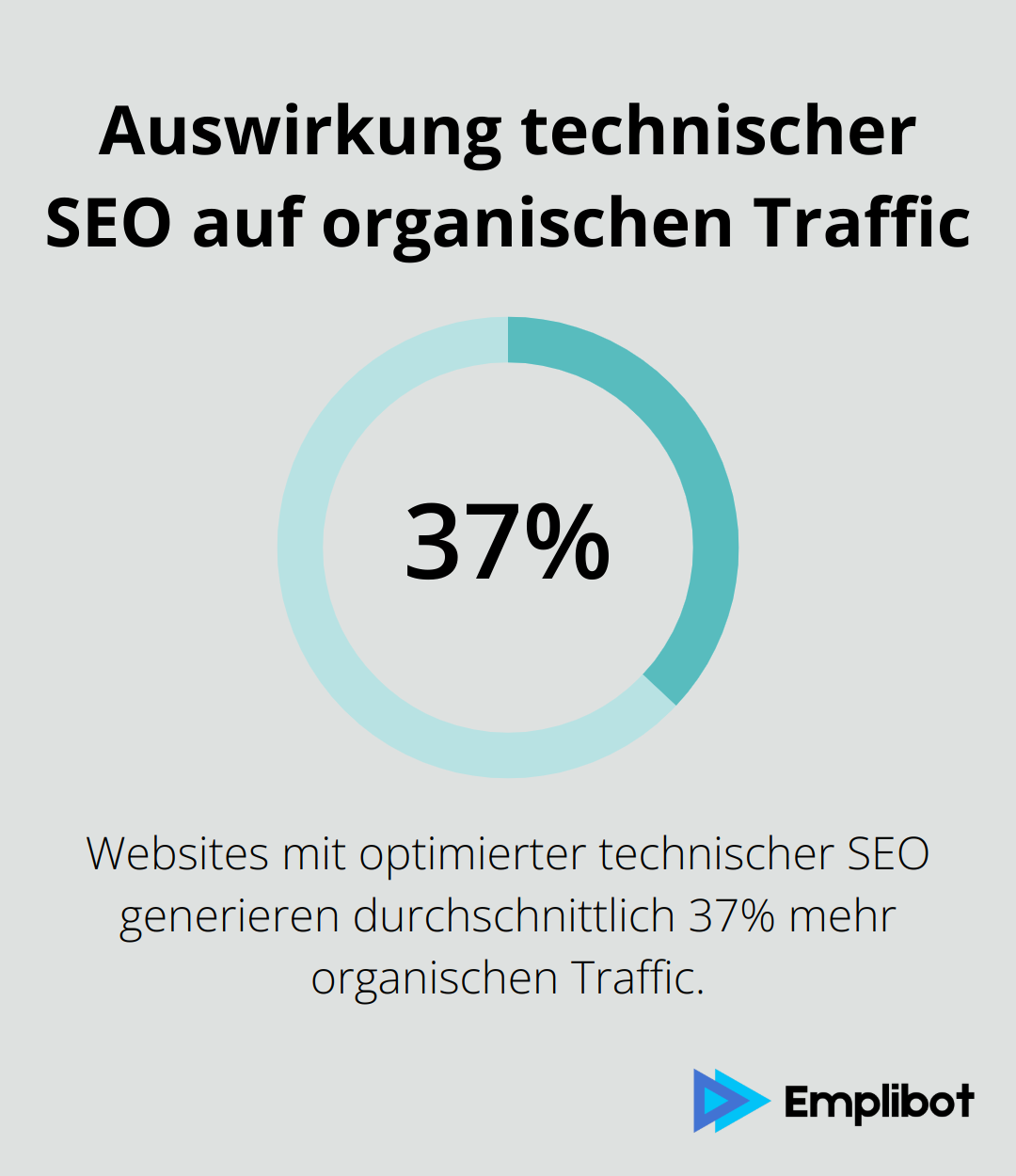 Auswirkung technischer SEO auf organischen Traffic

37%

Websites mit optimierter technischer SEO generieren durchschnittlich 37% mehr organischen Traffic.

Emplibot