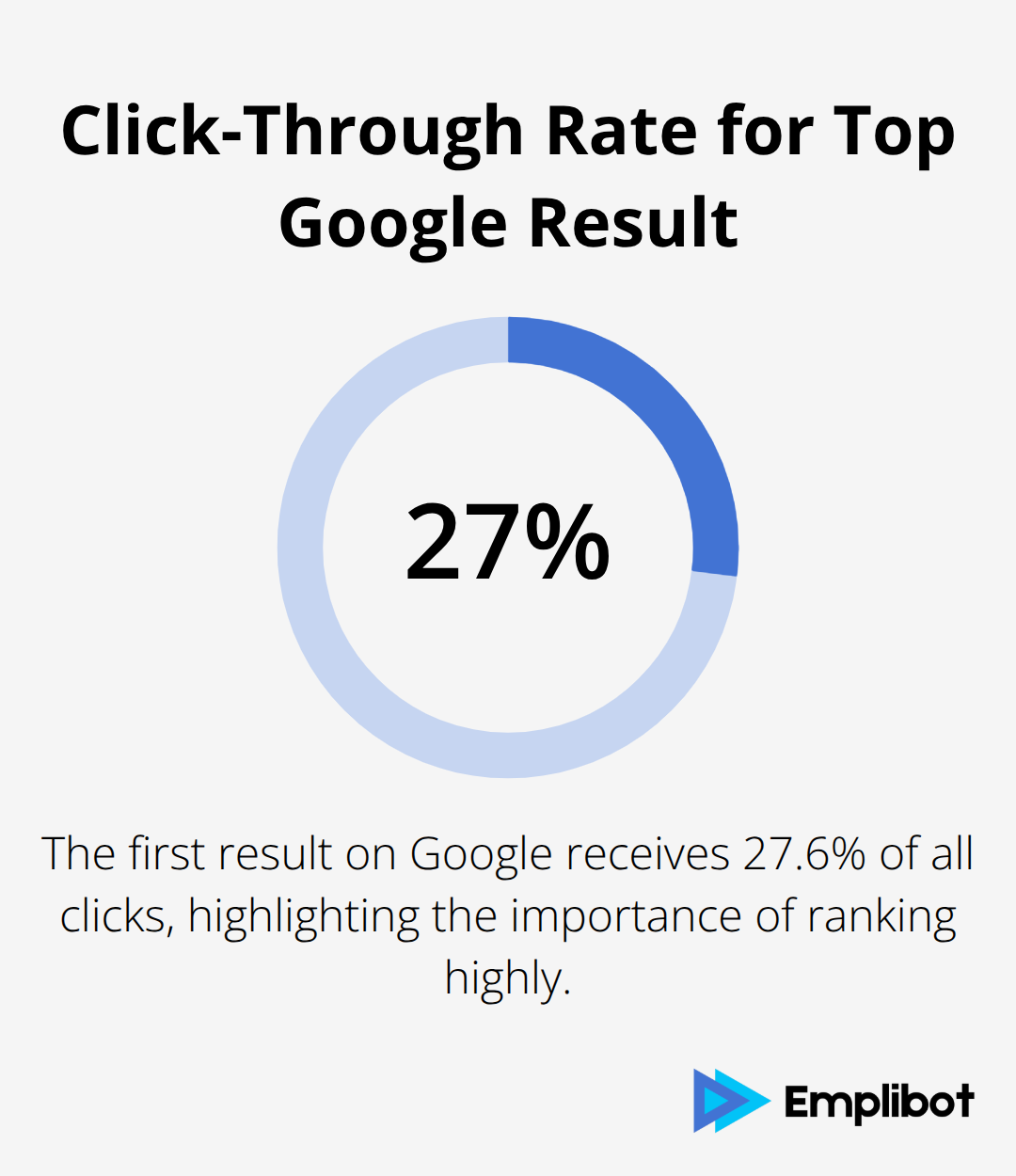 Click-Through Rate for Top Google Result

27%

The first result on Google receives 27.6% of all clicks, highlighting the importance of ranking highly.

Emplibot