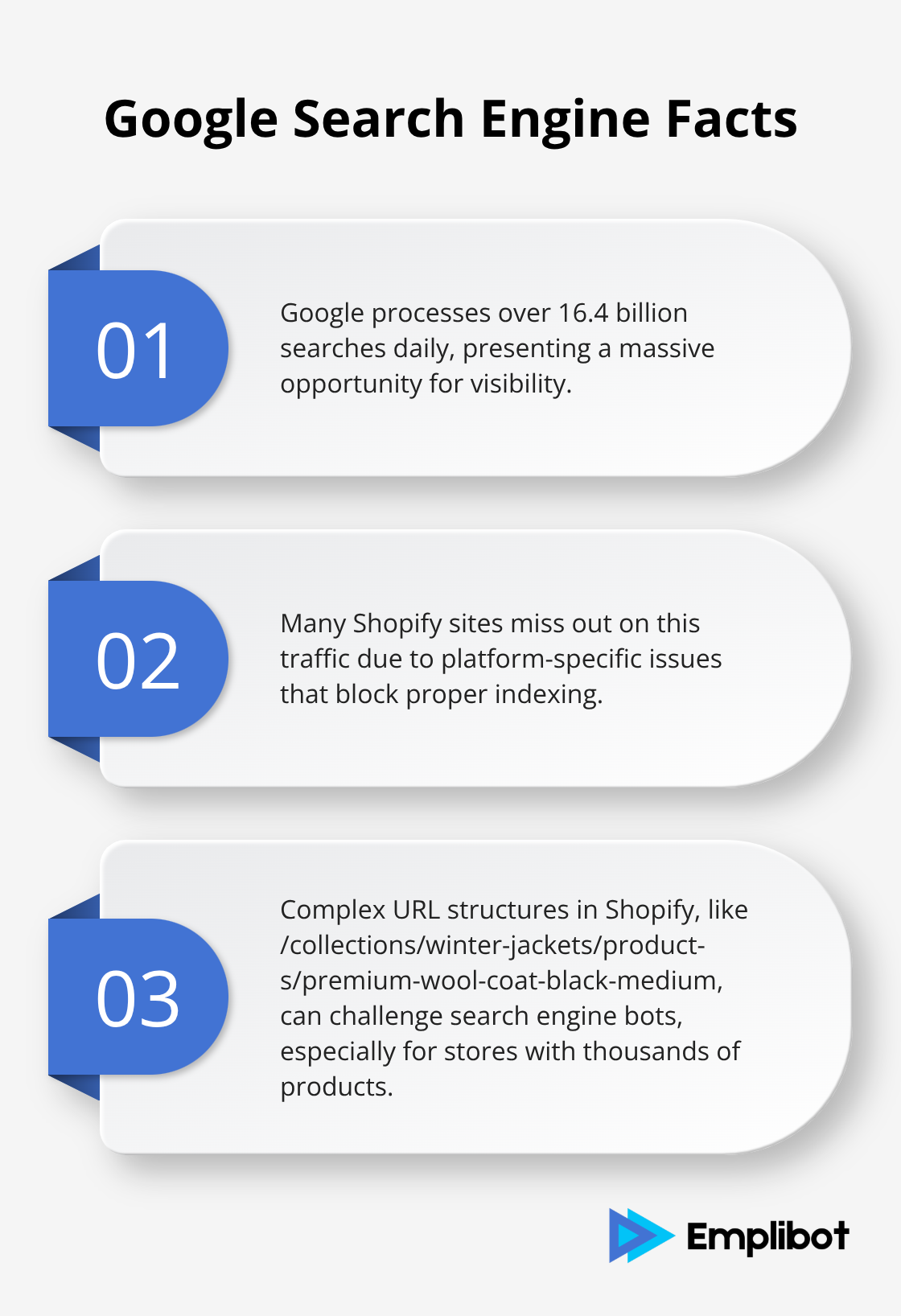 Google Search Engine Facts

01

Google processes over 16.4 billion searches daily, presenting a massive opportunity for visibility.

02

Many Shopify sites miss out on this traffic due to platform-specific issues that block proper indexing.

03

Complex URL structures in Shopify, like /collections/winter-jackets/products/premium-wool-coat-black-medium, can challenge search engine bots, especially for stores with thousands of products.

Emplibot