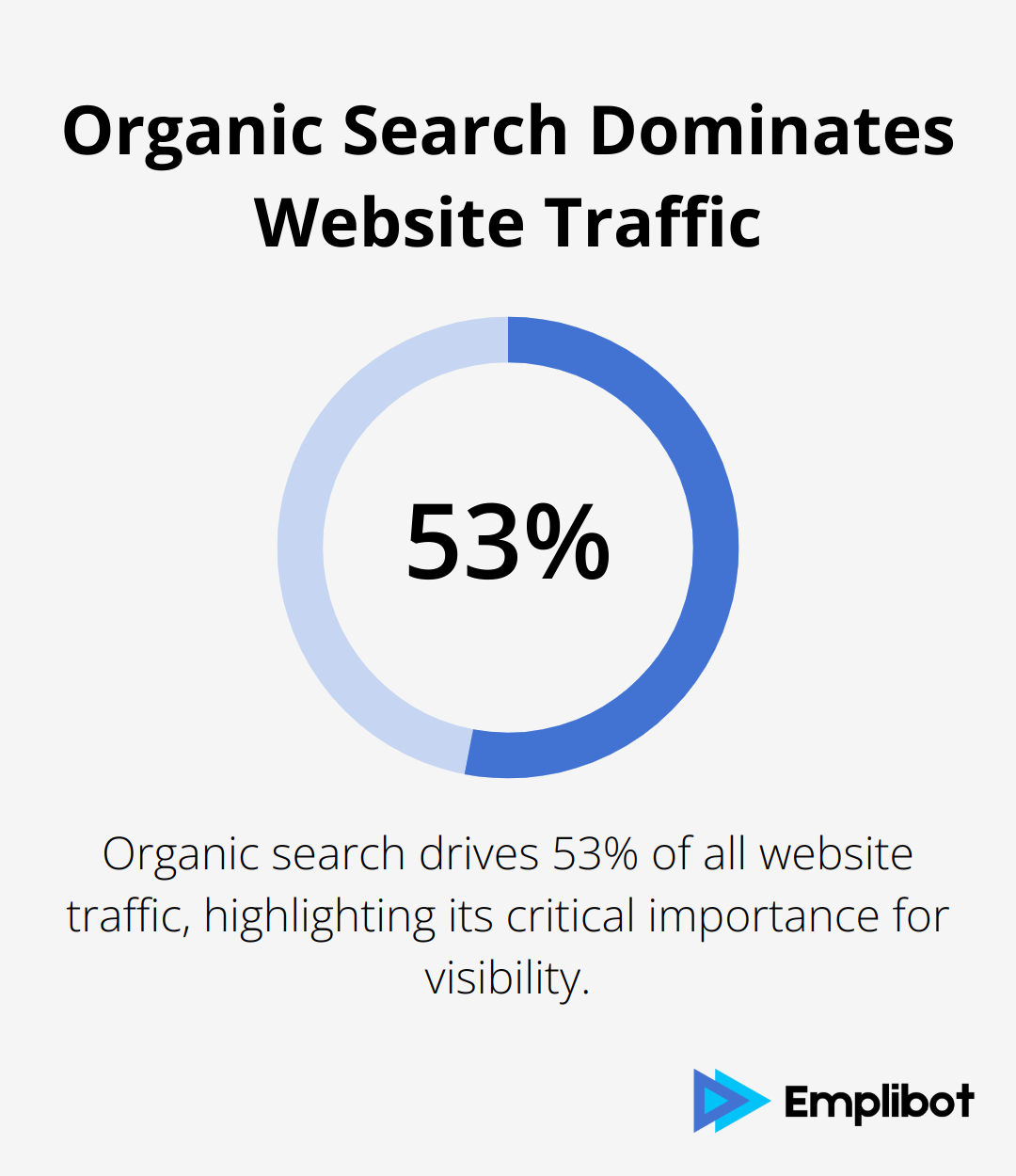 Organic Search Dominates Website Traffic

53%

Organic search drives 53% of all website traffic, highlighting its critical importance for visibility.

Emplibot