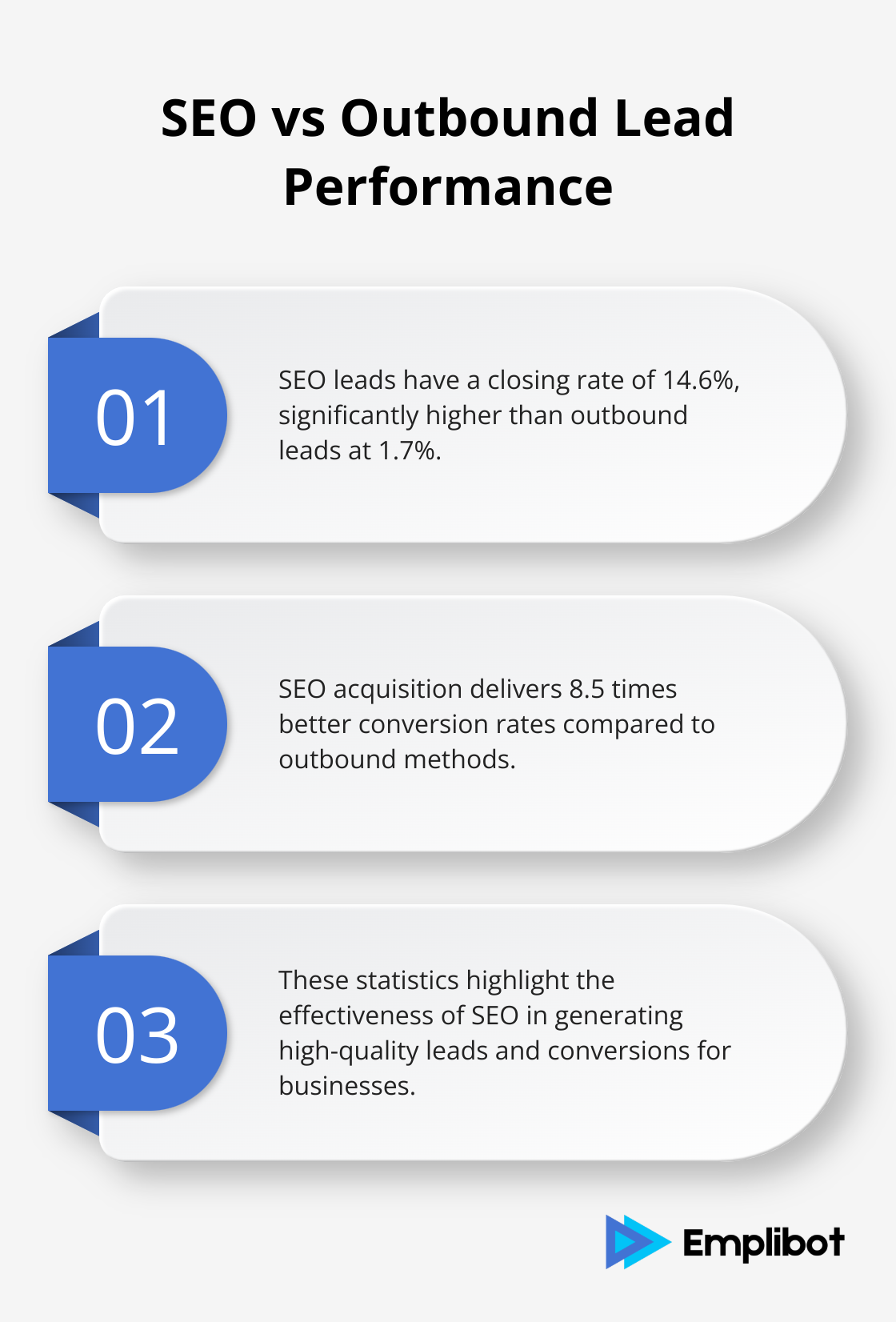 SEO vs Outbound Lead Performance

01

SEO leads have a closing rate of 14.6%, significantly higher than outbound leads at 1.7%.

02

SEO acquisition delivers 8.5 times better conversion rates compared to outbound methods.

03

These statistics highlight the effectiveness of SEO in generating high-quality leads and conversions for businesses.

Emplibot