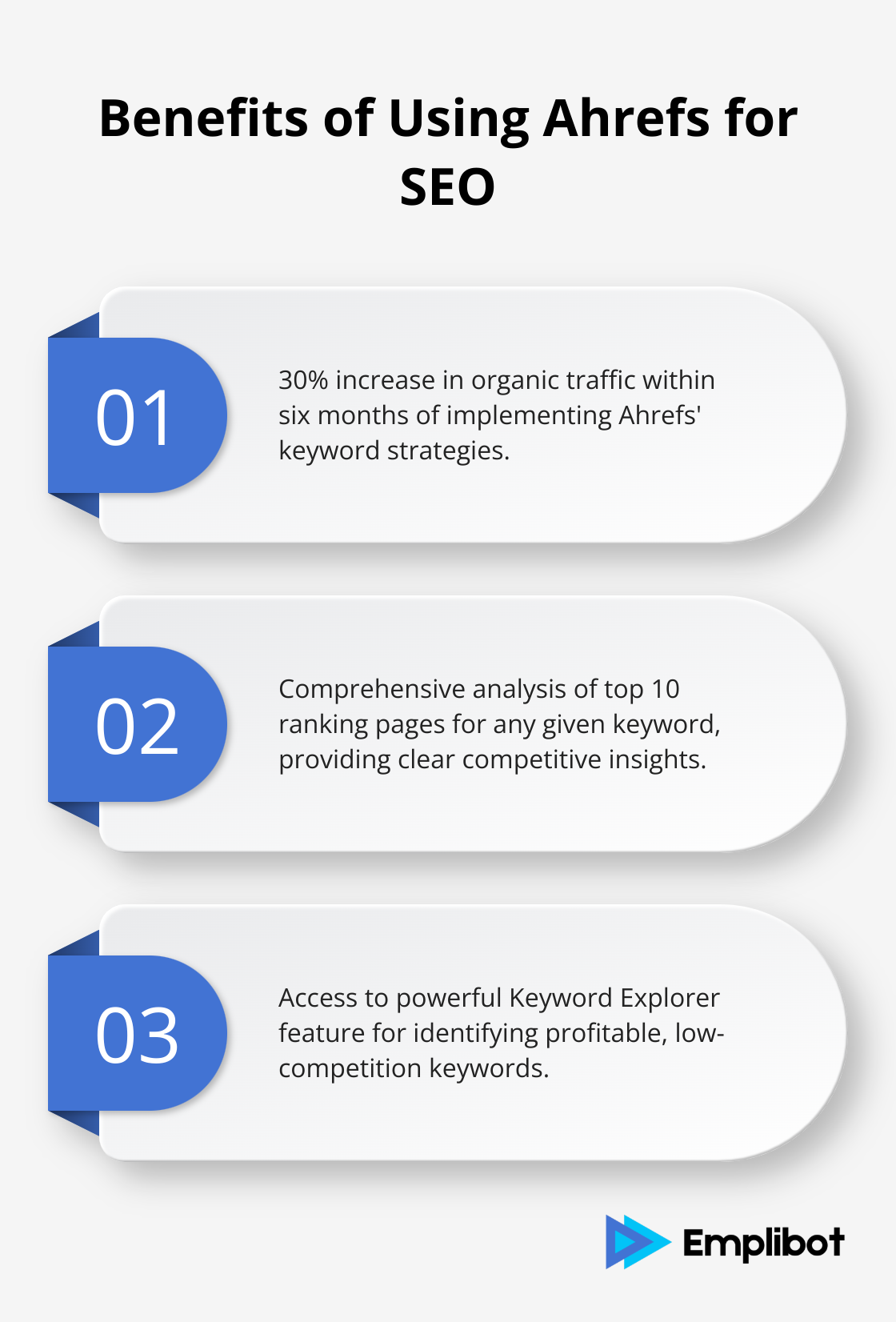 Benefits of Using Ahrefs for SEO

01

30% increase in organic traffic within six months of implementing Ahrefs' keyword strategies.

02

Comprehensive analysis of top 10 ranking pages for any given keyword, providing clear competitive insights.

03

Access to powerful Keyword Explorer feature for identifying profitable, low-competition keywords.

Emplibot