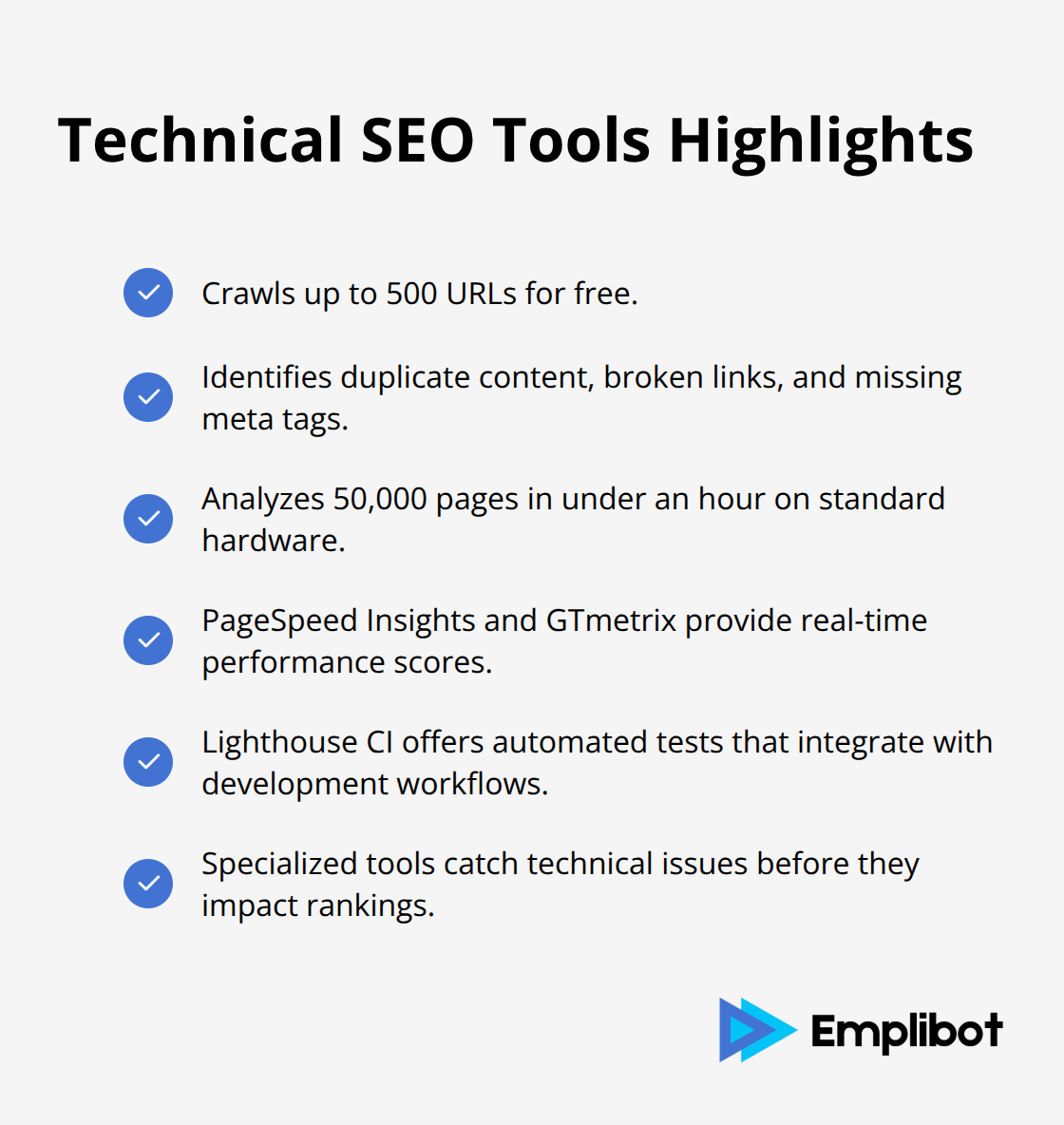 Technical SEO Tools Highlights

Crawls up to 500 URLs for free.

Identifies duplicate content, broken links, and missing meta tags.

Analyzes 50,000 pages in under an hour on standard hardware.

PageSpeed Insights and GTmetrix provide real-time performance scores.

Lighthouse CI offers automated tests that integrate with development workflows.

Specialized tools catch technical issues before they impact rankings.

Emplibot