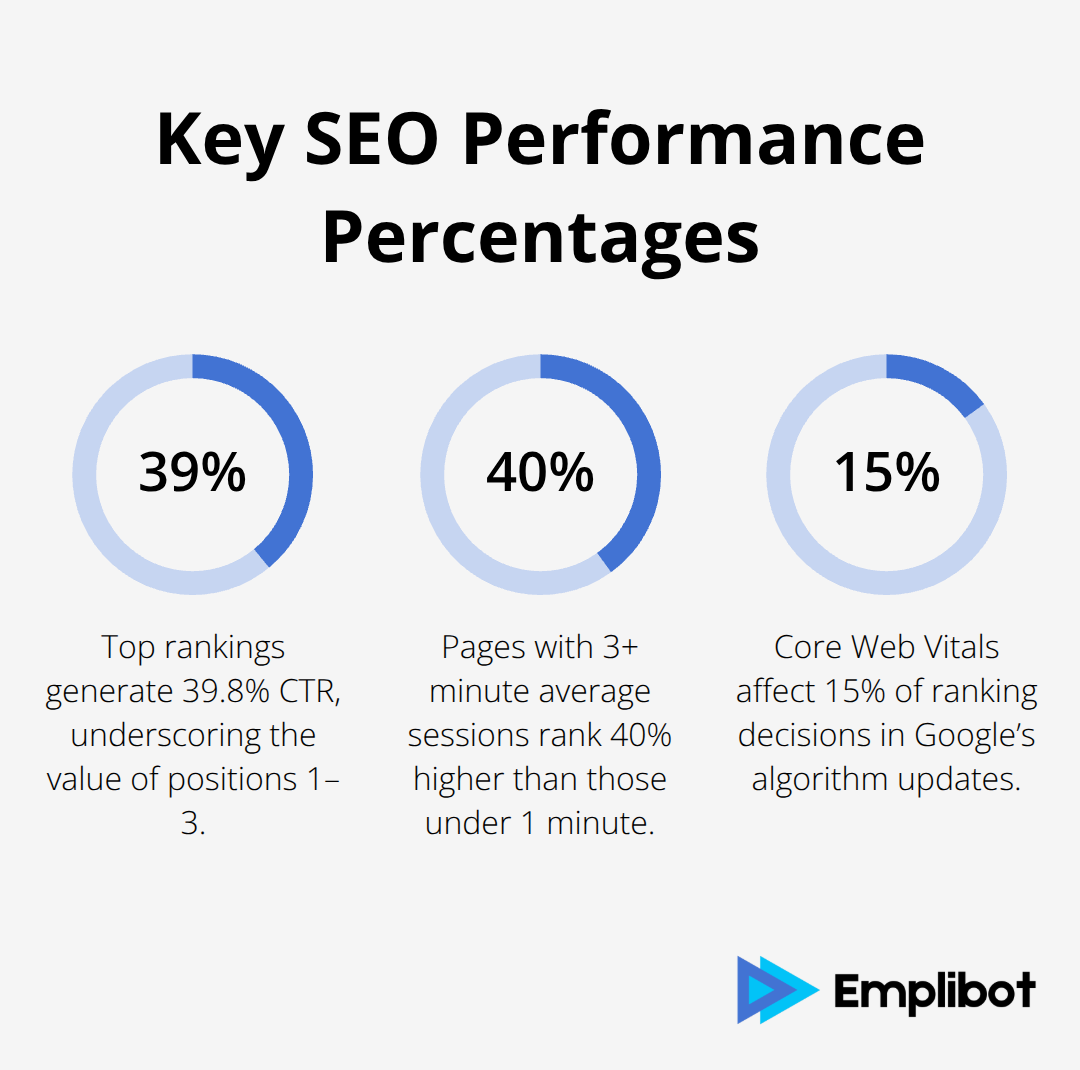 Key SEO Performance Percentages

39%

Top rankings generate 39.8% CTR, underscoring the value of positions 1–3.

40%

Pages with 3+ minute average sessions rank 40% higher than those under 1 minute.

15%

Core Web Vitals affect 15% of ranking decisions in Google's algorithm updates.

Emplibot