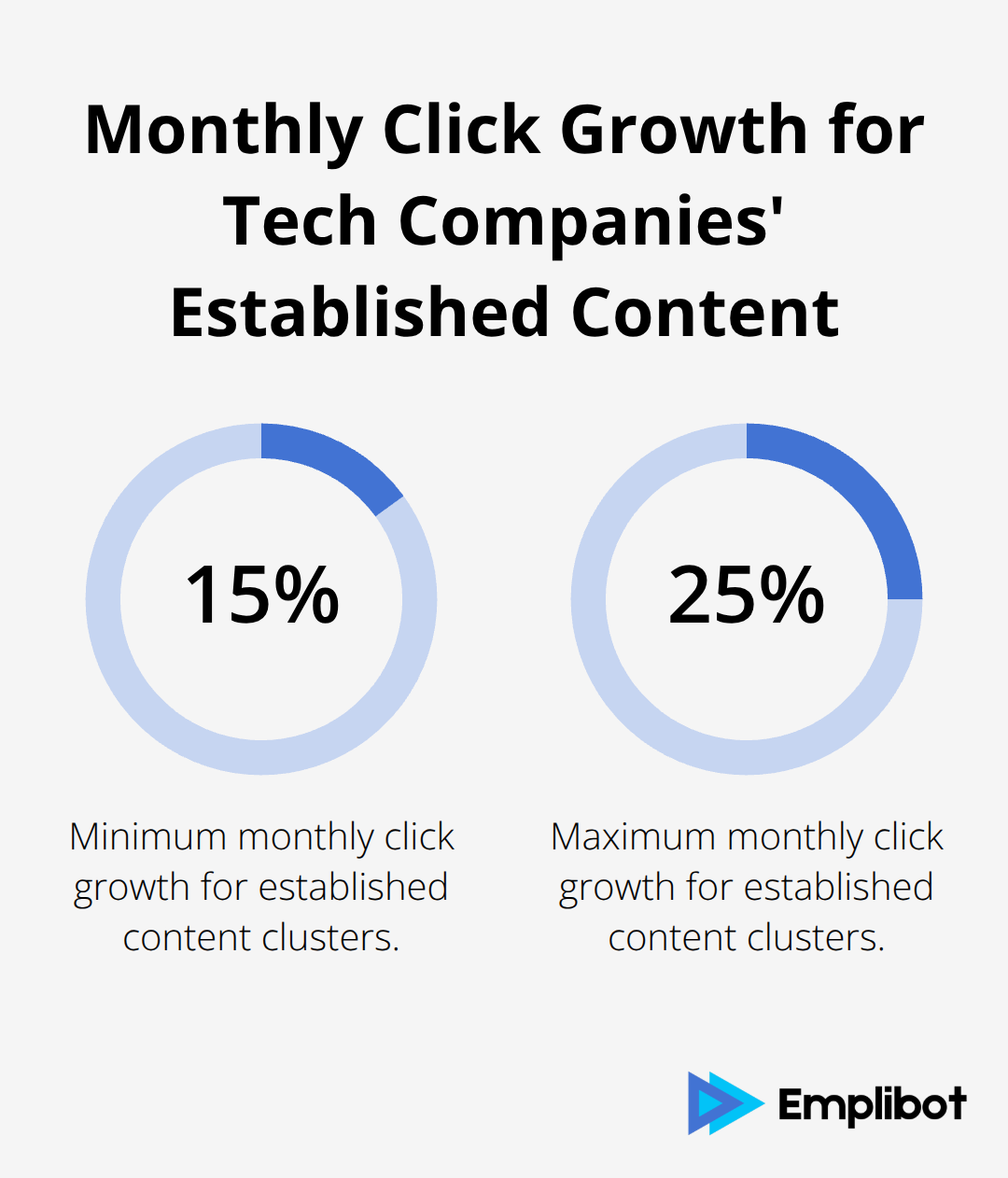 Monthly Click Growth for Tech Companies' Established Content

15%

Minimum monthly click growth for established content clusters.

25%

Maximum monthly click growth for established content clusters.

Emplibot