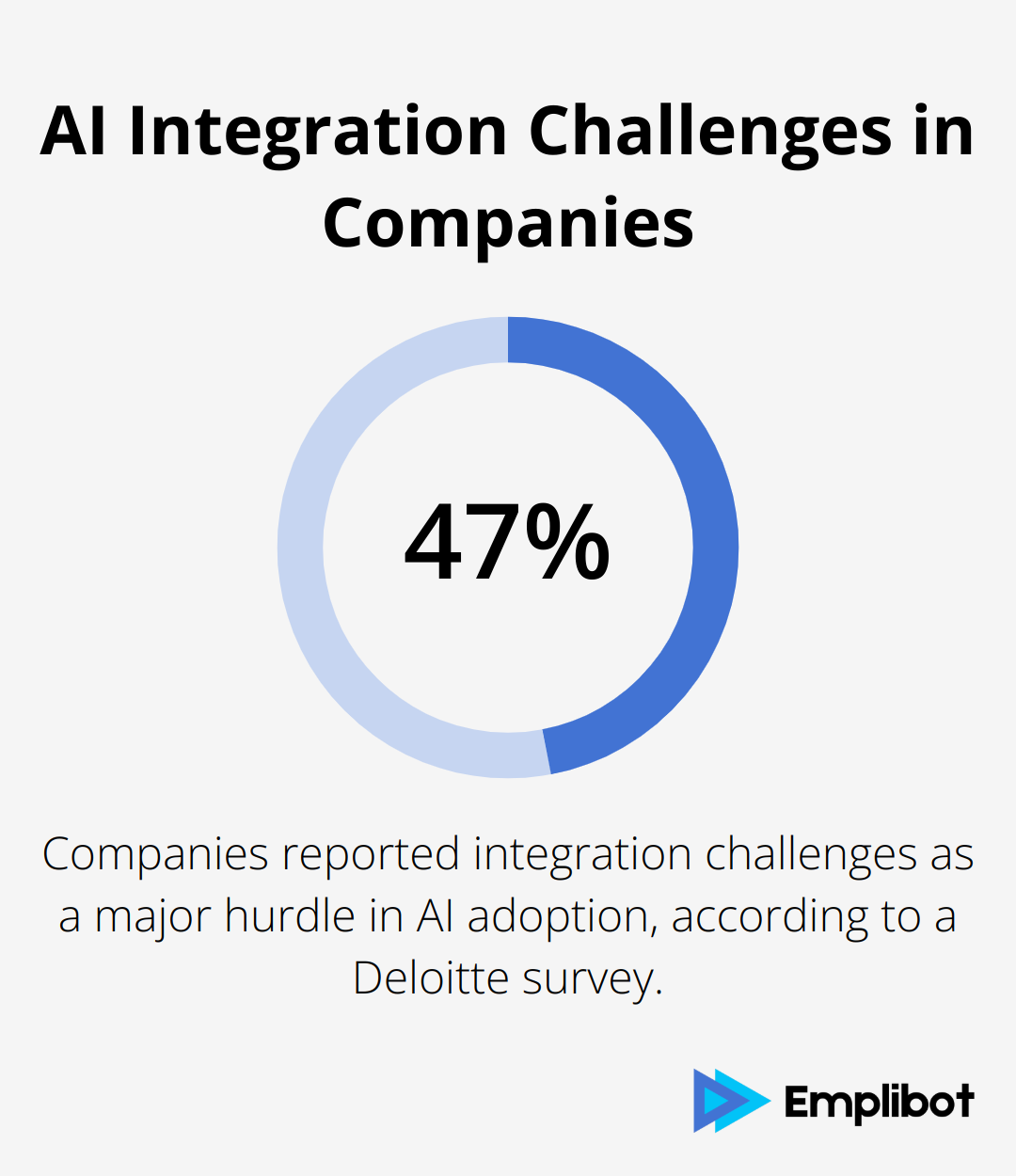 AI Integration Challenges in Companies

47%

Companies reported integration challenges as a major hurdle in AI adoption, according to a Deloitte survey.

Emplibot