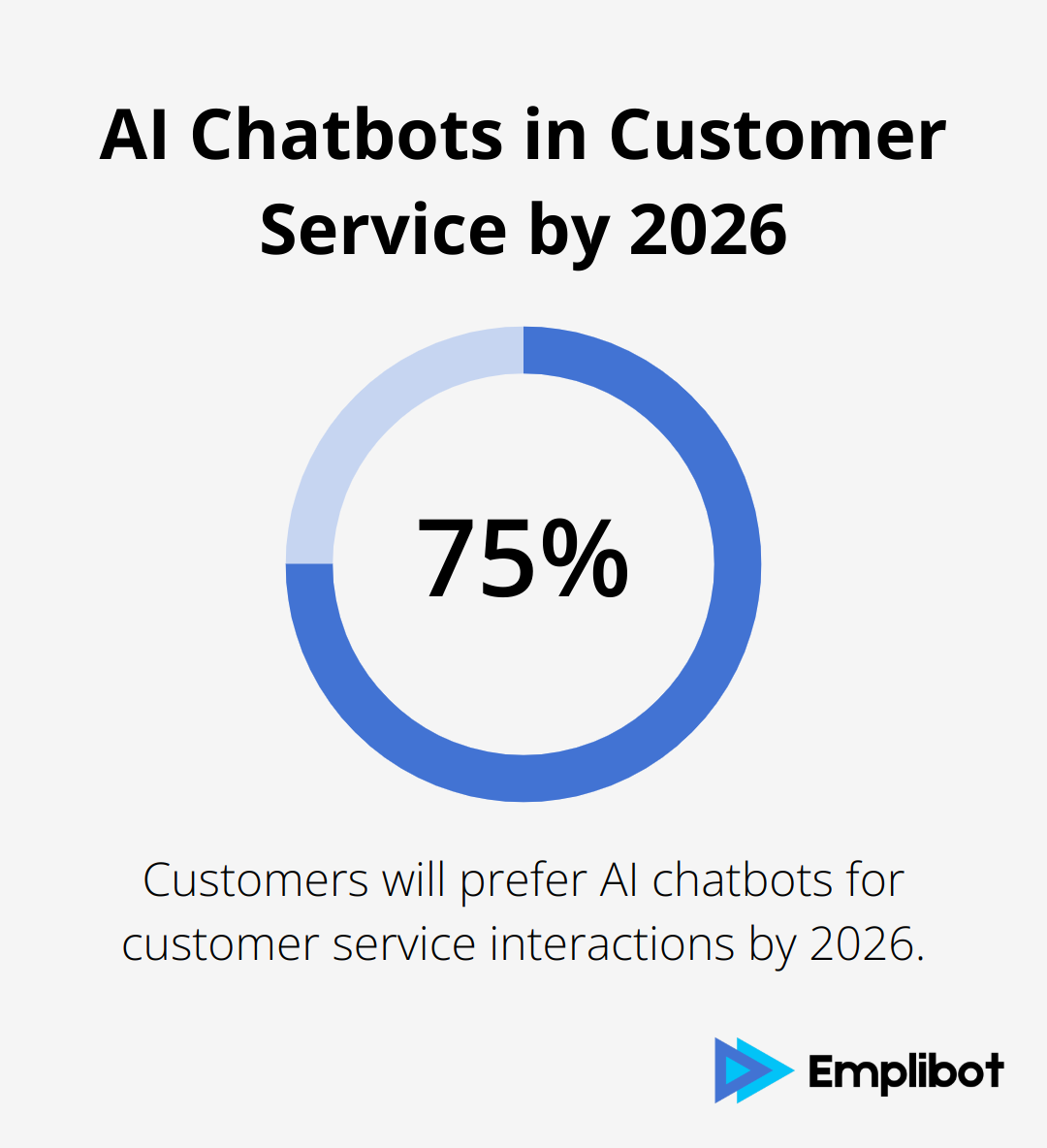 AI Chatbots in Customer Service by 2026

75%

Customers will prefer AI chatbots for customer service interactions by 2026.

Emplibot