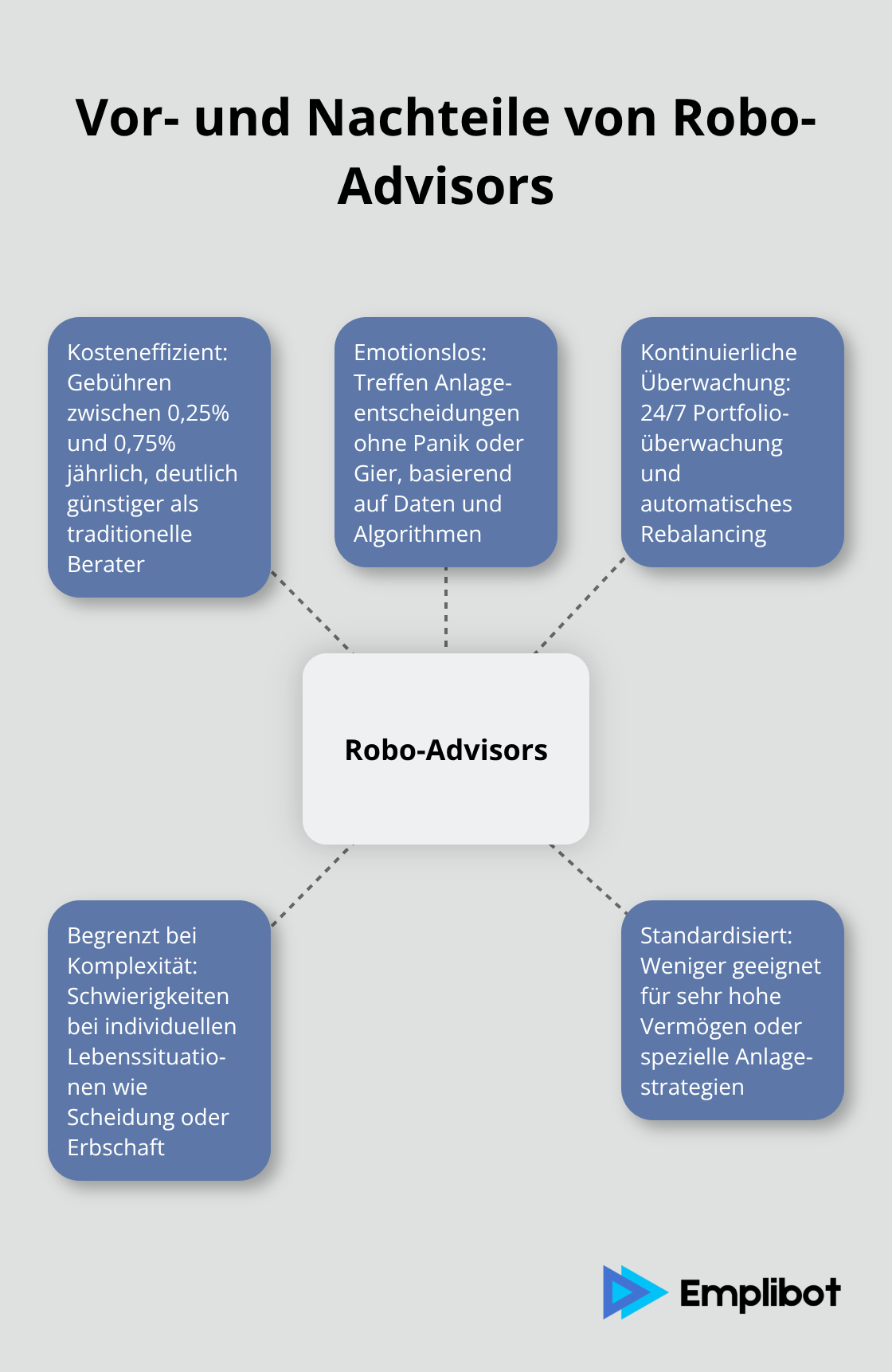 Vor- und Nachteile von Robo-Advisors

Kosteneffizient: Gebühren zwischen 0,25% und 0,75% jährlich, deutlich günstiger als traditionelle Berater

Emotionslos: Treffen Anlageentscheidungen ohne Panik oder Gier, basierend auf Daten und Algorithmen

Kontinuierliche Überwachung: 24/7 Portfolioüberwachung und automatisches Rebalancing

Robo-Advisors

Begrenzt bei Komplexität: Schwierigkeiten bei individuellen Lebenssituationen wie Scheidung oder Erbschaft

Standardisiert: Weniger geeignet für sehr hohe Vermögen oder spezielle Anlagestrategien

Emplibot