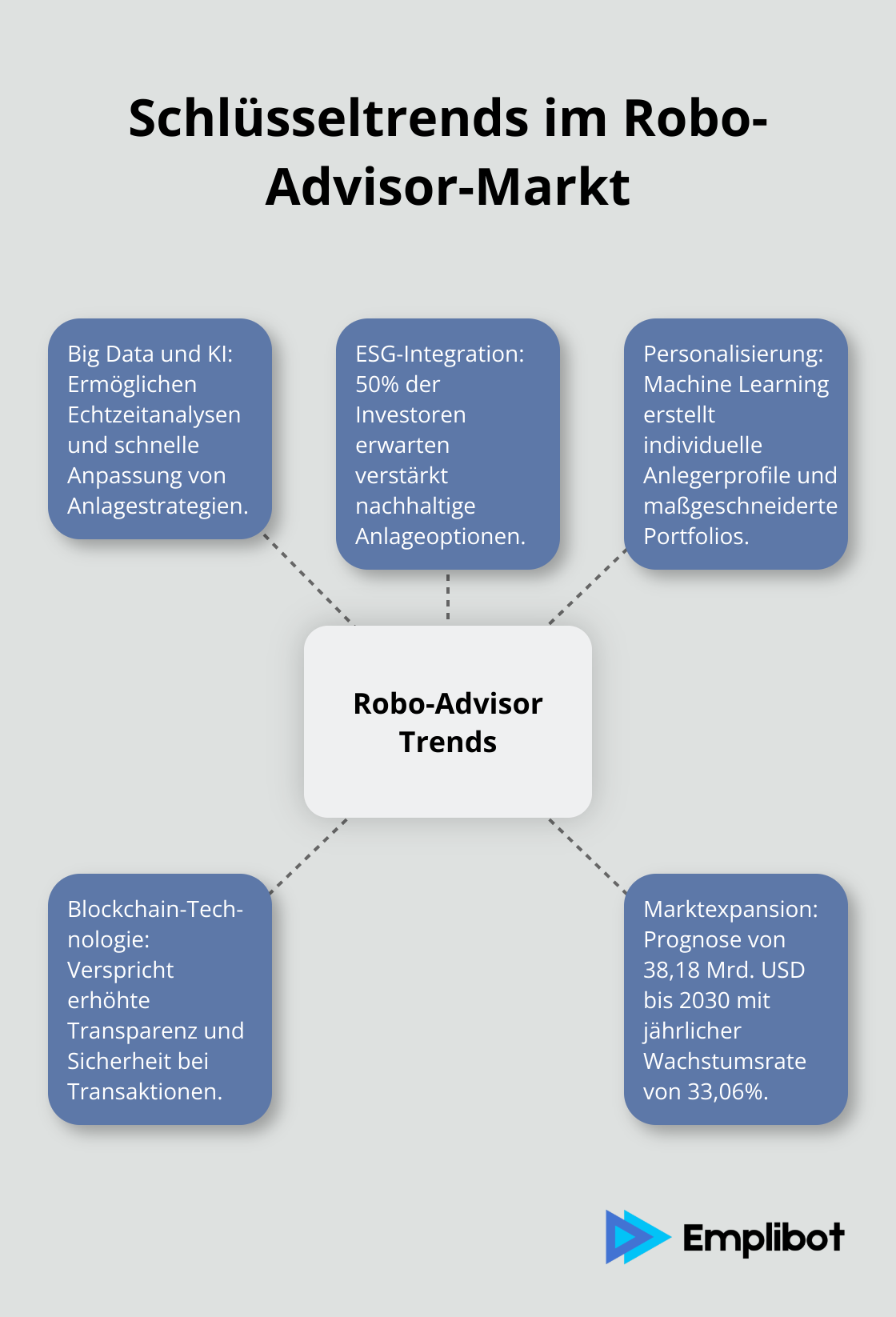 Schlüsseltrends im Robo-Advisor-Markt

Big Data und KI: Ermöglichen Echtzeitanalysen und schnelle Anpassung von Anlagestrategien.

ESG-Integration: 50% der Investoren erwarten verstärkt nachhaltige Anlageoptionen.

Personalisierung: Machine Learning erstellt individuelle Anlegerprofile und maßgeschneiderte Portfolios.

Robo-Advisor Trends

Blockchain-Technologie: Verspricht erhöhte Transparenz und Sicherheit bei Transaktionen.

Marktexpansion: Prognose von 38,18 Mrd. USD bis 2030 mit jährlicher Wachstumsrate von 33,06%.

Emplibot