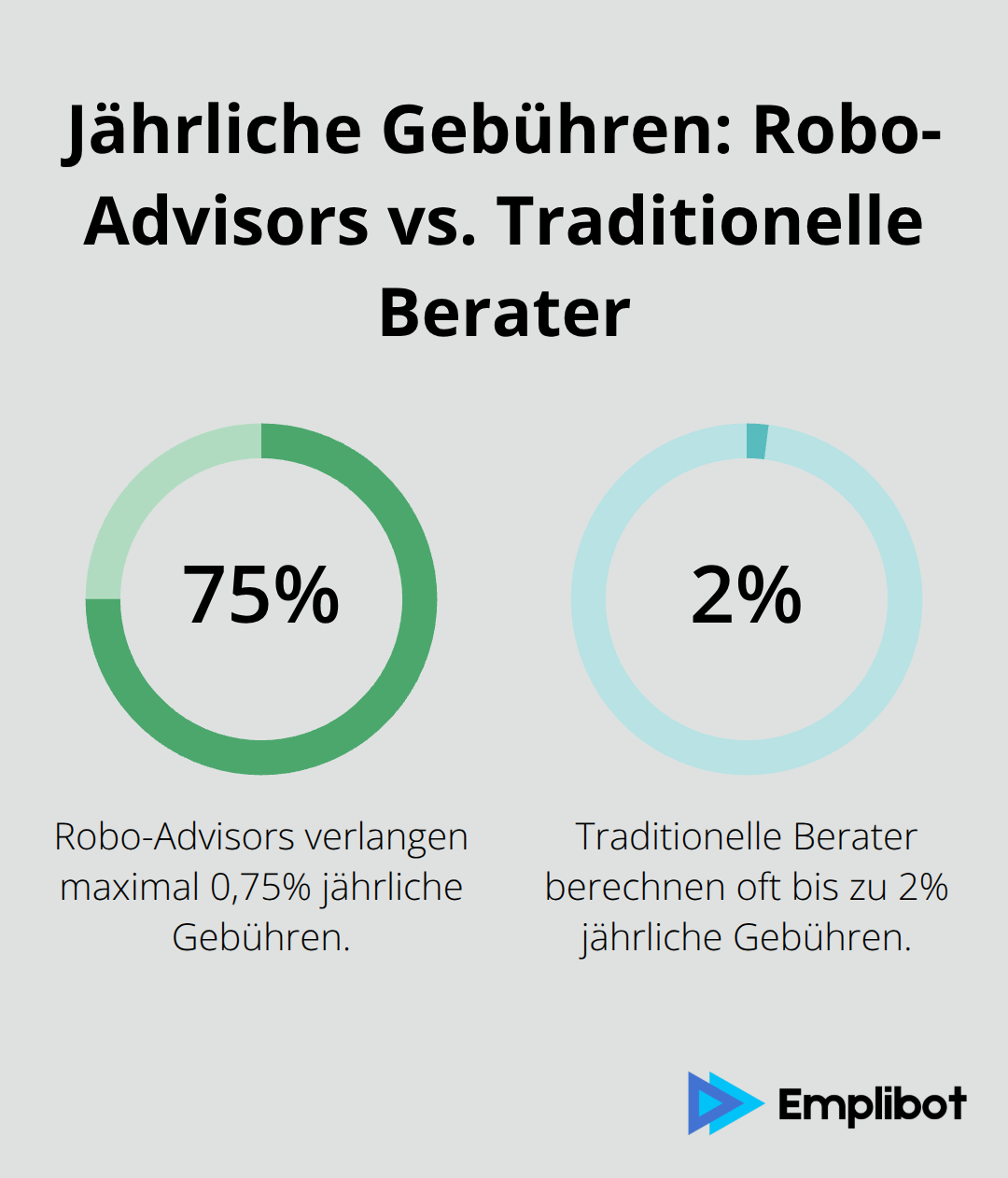 Jährliche Gebühren: Robo-Advisors vs. Traditionelle Berater

75%

Robo-Advisors verlangen maximal 0,75% jährliche Gebühren.

2%

Traditionelle Berater berechnen oft bis zu 2% jährliche Gebühren.

Emplibot