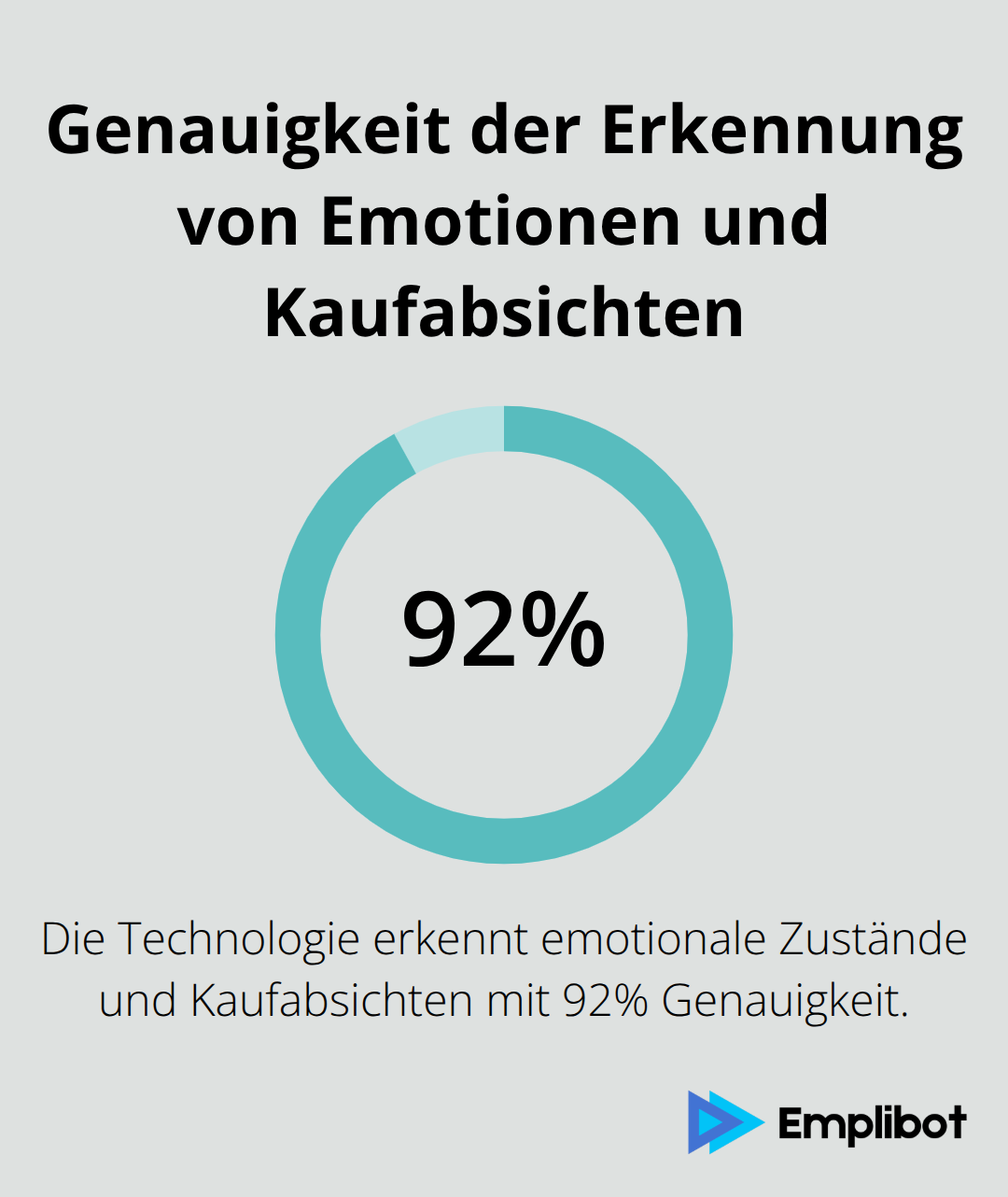 Genauigkeit der Erkennung von Emotionen und Kaufabsichten

92%

Die Technologie erkennt emotionale Zustände und Kaufabsichten mit 92% Genauigkeit.

Emplibot