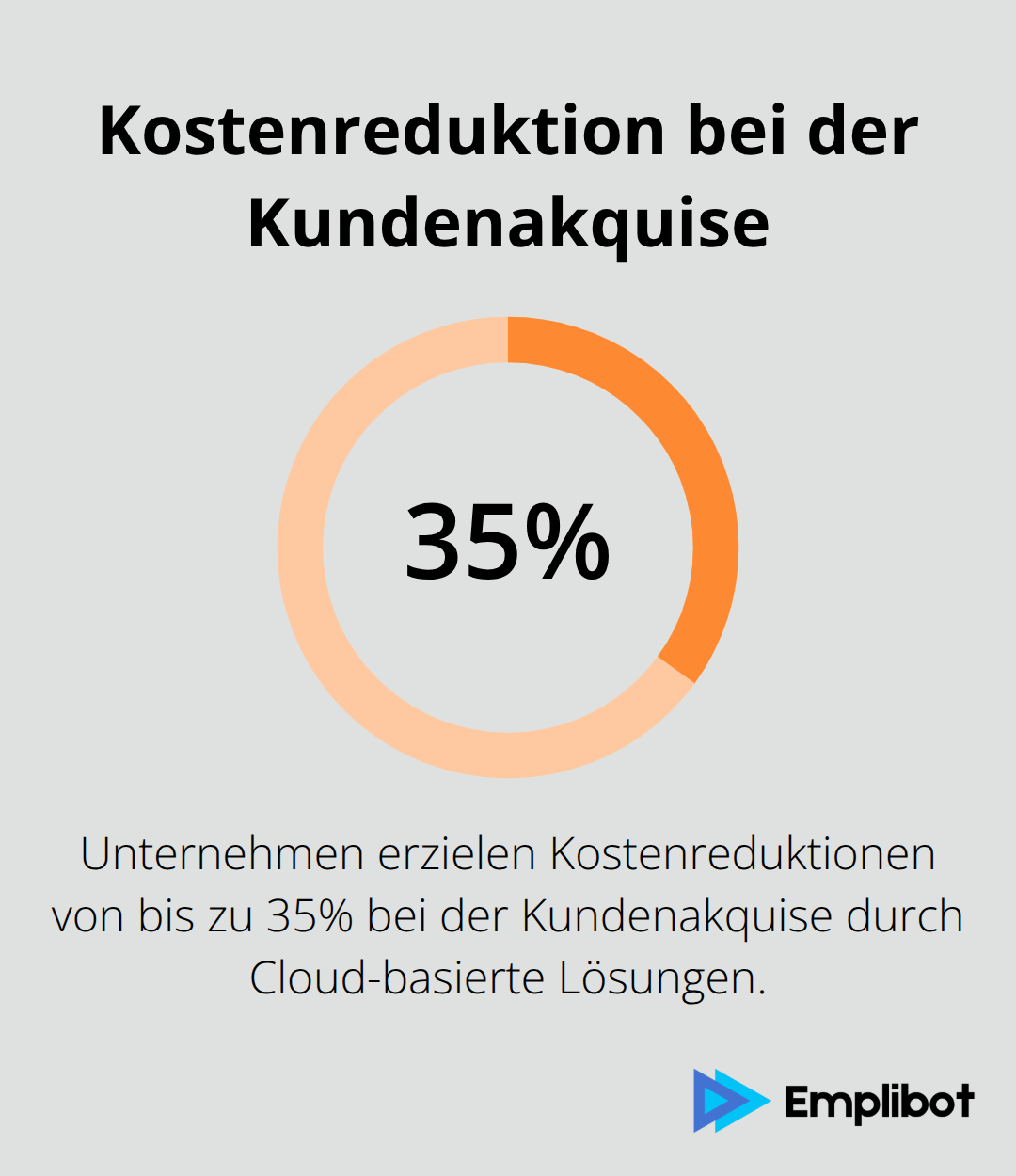 Kostenreduktion bei der Kundenakquise

35%

Unternehmen erzielen Kostenreduktionen von bis zu 35% bei der Kundenakquise durch Cloud-basierte Lösungen.

Emplibot