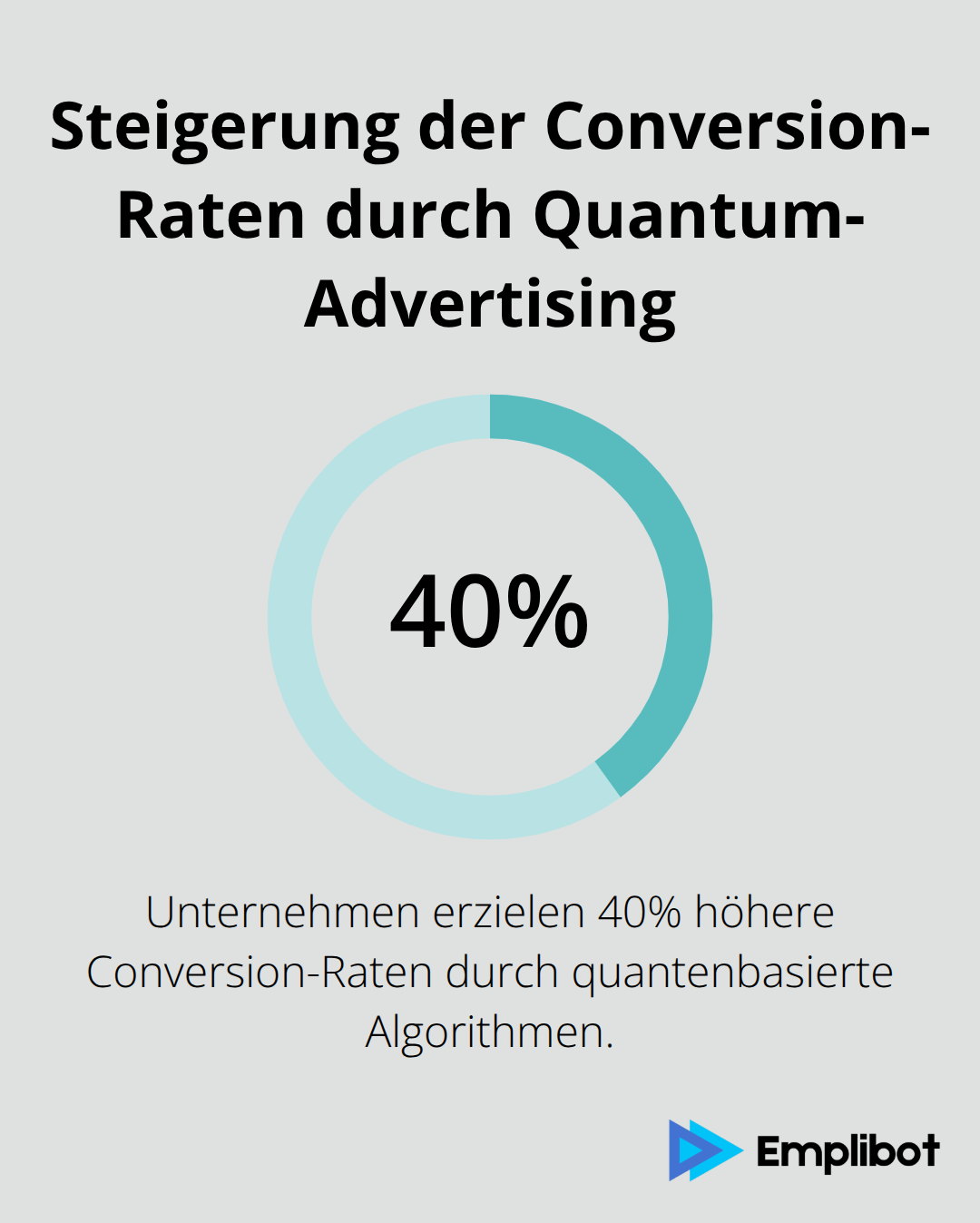 Steigerung der Conversion-Raten durch Quantum-Advertising

40%

Unternehmen erzielen 40% höhere Conversion-Raten durch quantenbasierte Algorithmen.

Emplibot